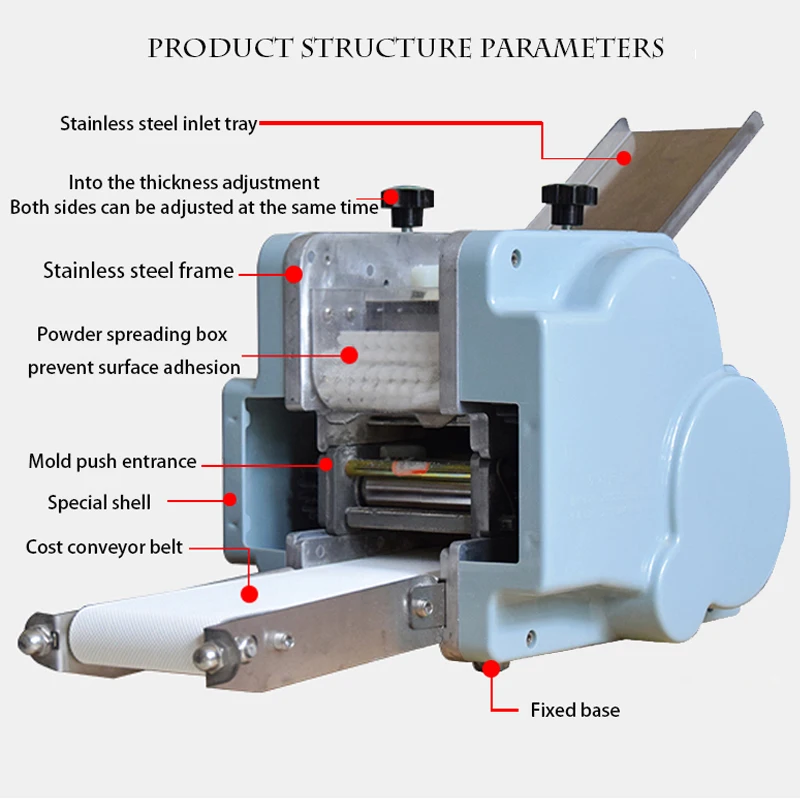 PRODUCT STRUCTURE PARAMETERS

Stainless steel inlet tray

Into the thickness adjustment
Both sides can be adjusted at the same time

Stainless steel frame

Powder spreading box
prevent surface adhesion

Mold push entrance

Special shell

Cost conveyor belt

Fixed base