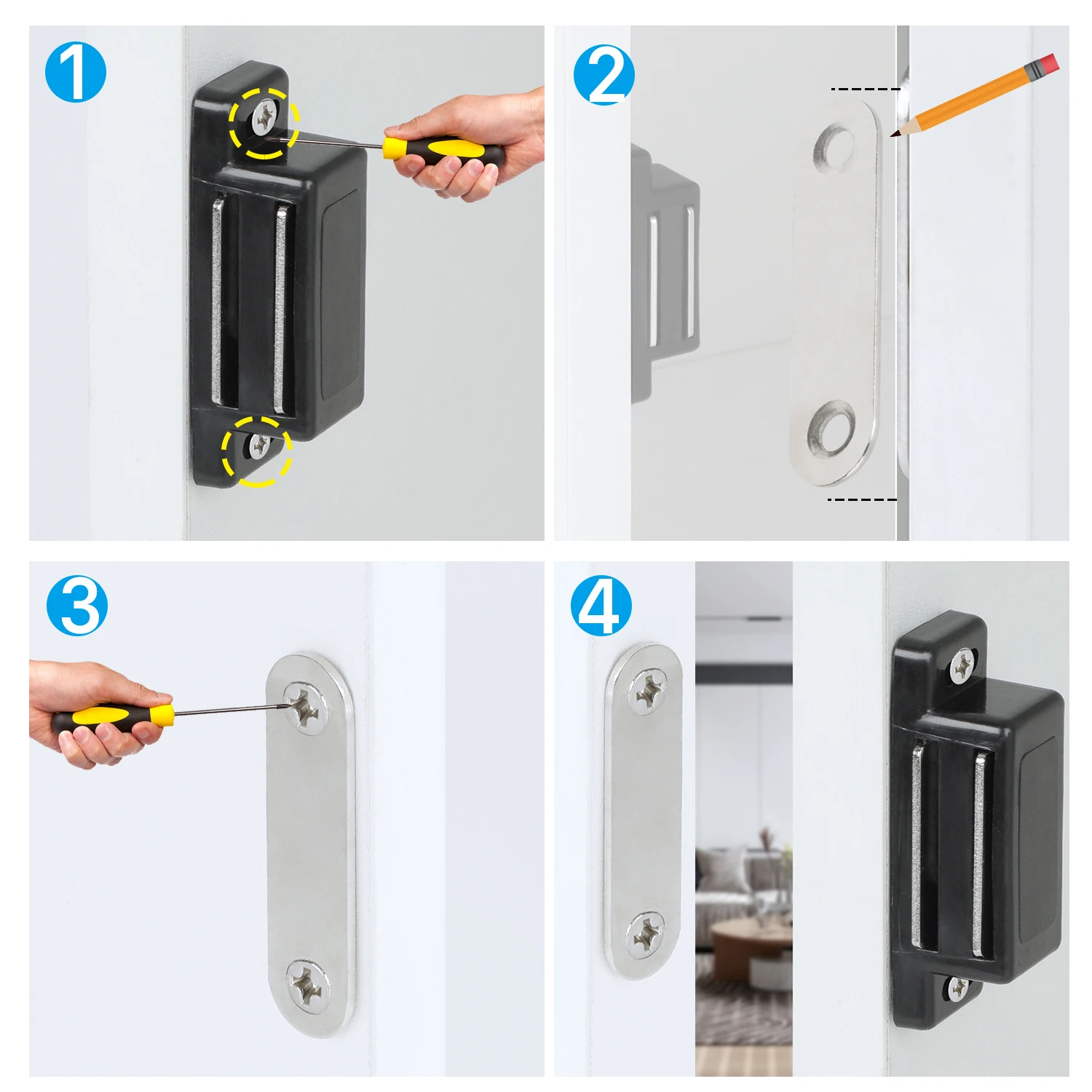 1

2

3

4