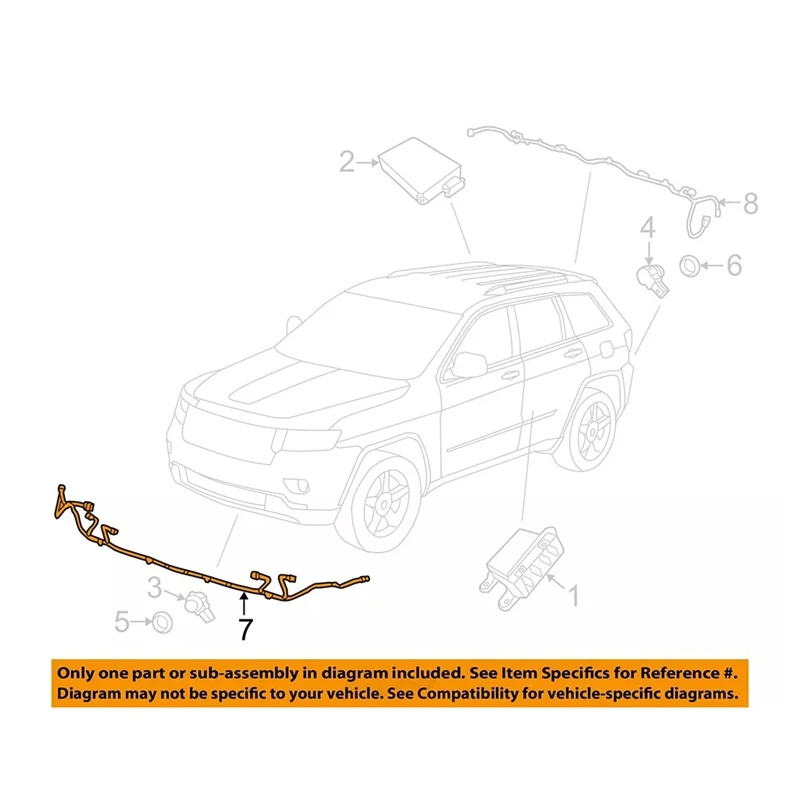 2
8
4
6
1
3
5
7

Only one part or sub-assembly in diagram included. See Item Specifics for Reference #. Diagram may not be specific to your vehicle. See Compatibility for vehicle-specific diagrams.