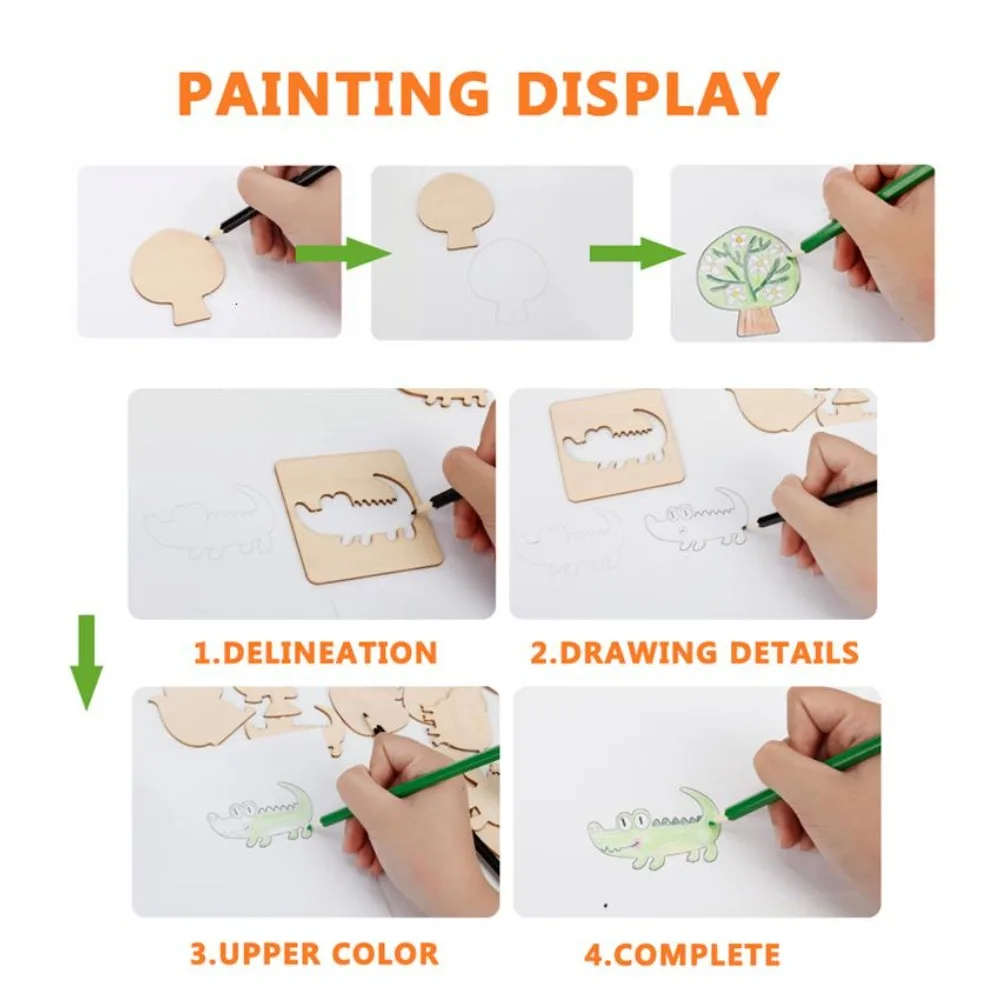 PAINTING DISPLAY

1.DELINEATION

2.DRAWING DETAILS

3.UPPER COLOR

4.COMPLETE