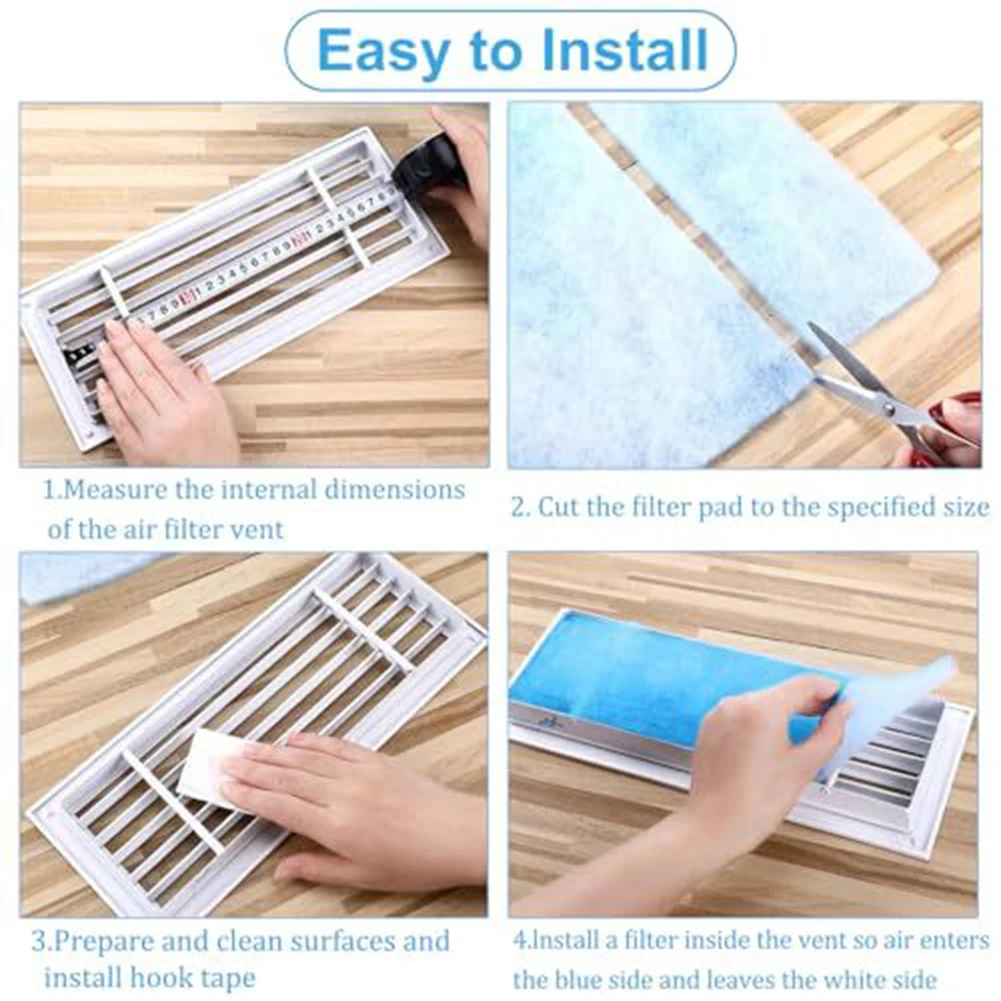 Easy to Install

1.Measure the internal dimensions of the air filter vent

2. Cut the filter pad to the specified size

3.Prepare and clean surfaces and install hook tape

4.Install a filter inside the vent so air enters the blue side and leaves the white side