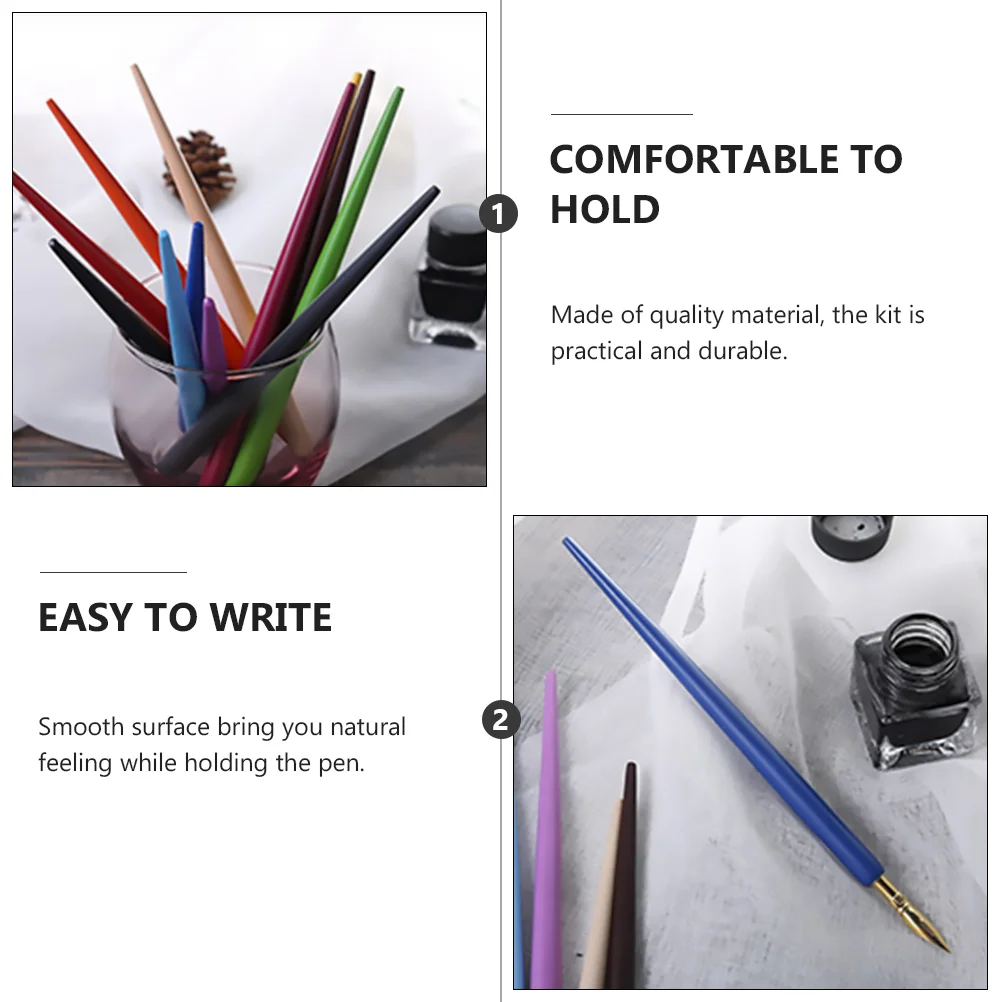 1

COMFORTABLE TO HOLD

Made of quality material, the kit is practical and durable.

EASY TO WRITE

Smooth surface bring you natural feeling while holding the pen.

2