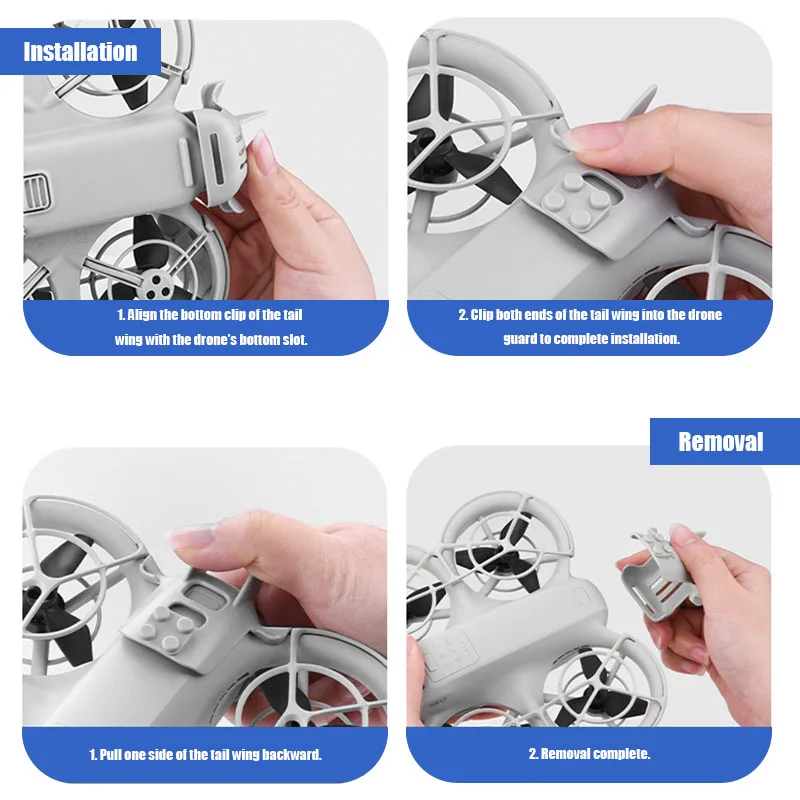 Installation

1. Align the bottom clip of the tail wing with the drone's bottom slot.

2. Clip both ends of the tail wing into the drone guard to complete installation.

Removal

1. Pull one side of the tail wing backward.

2. Removal complete.