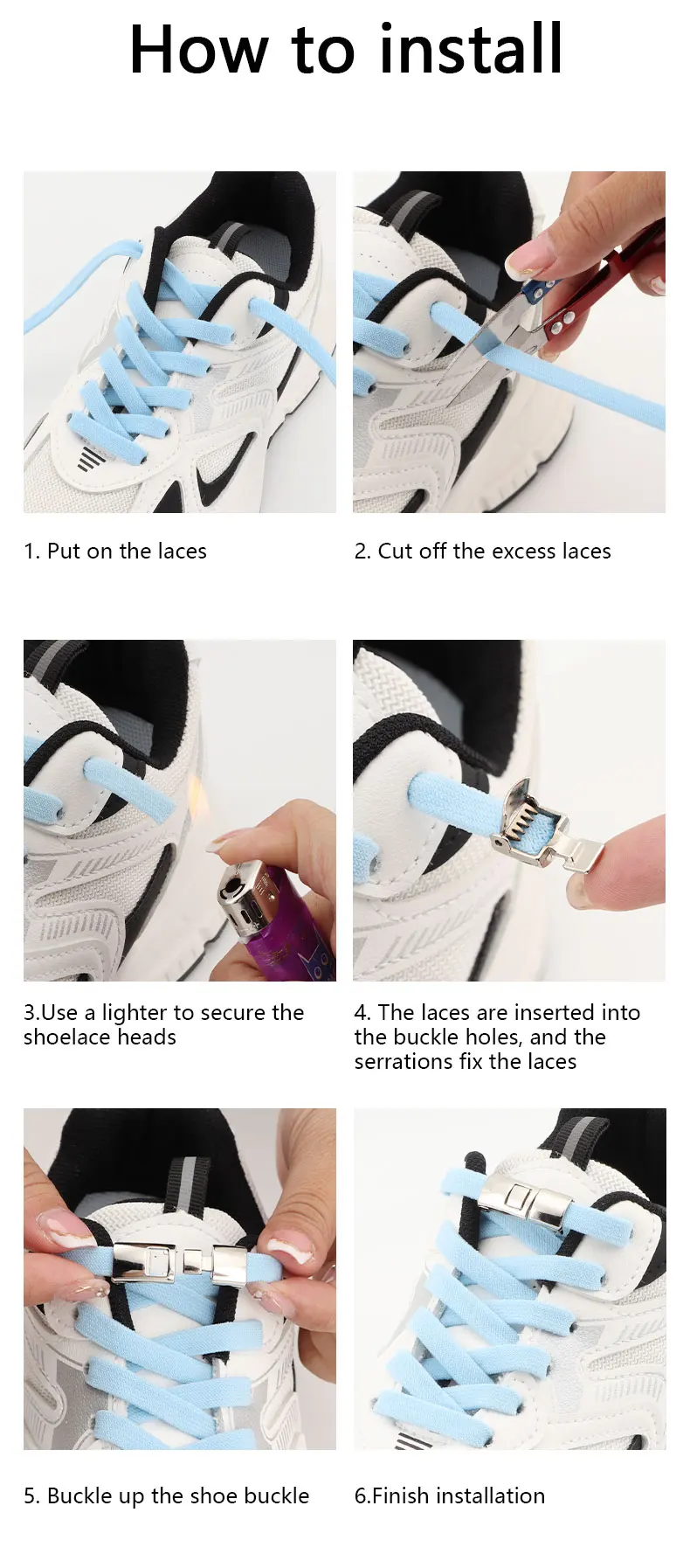 How to install

1. Put on the laces

2. Cut off the excess laces

3.Use a lighter to secure the shoelace heads

4. The laces are inserted into the buckle holes, and the serrations fix the laces

5. Buckle up the shoe buckle

6.Finish installation