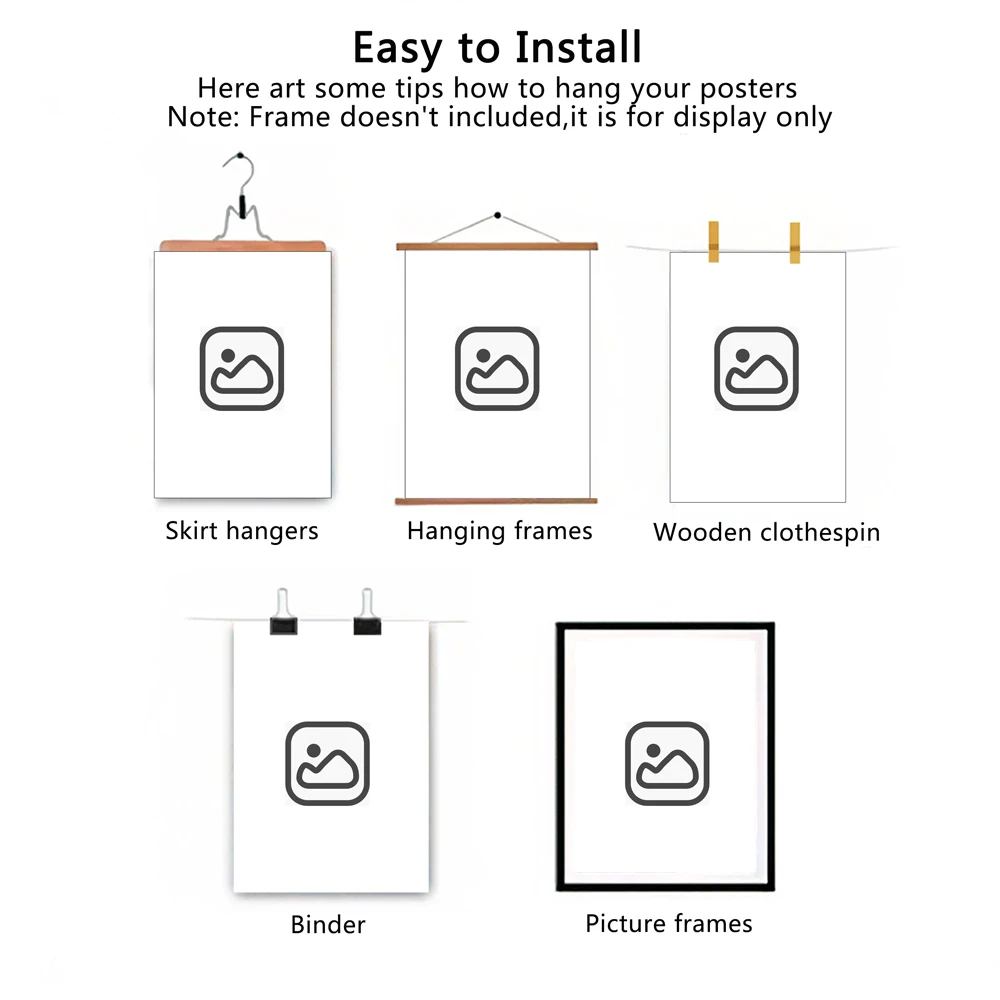 Easy to Install
Here art some tips how to hang your posters
Note: Frame doesn't included,it is for display only

Skirt hangers

Hanging frames

Wooden clothespin

Binder

Picture frames