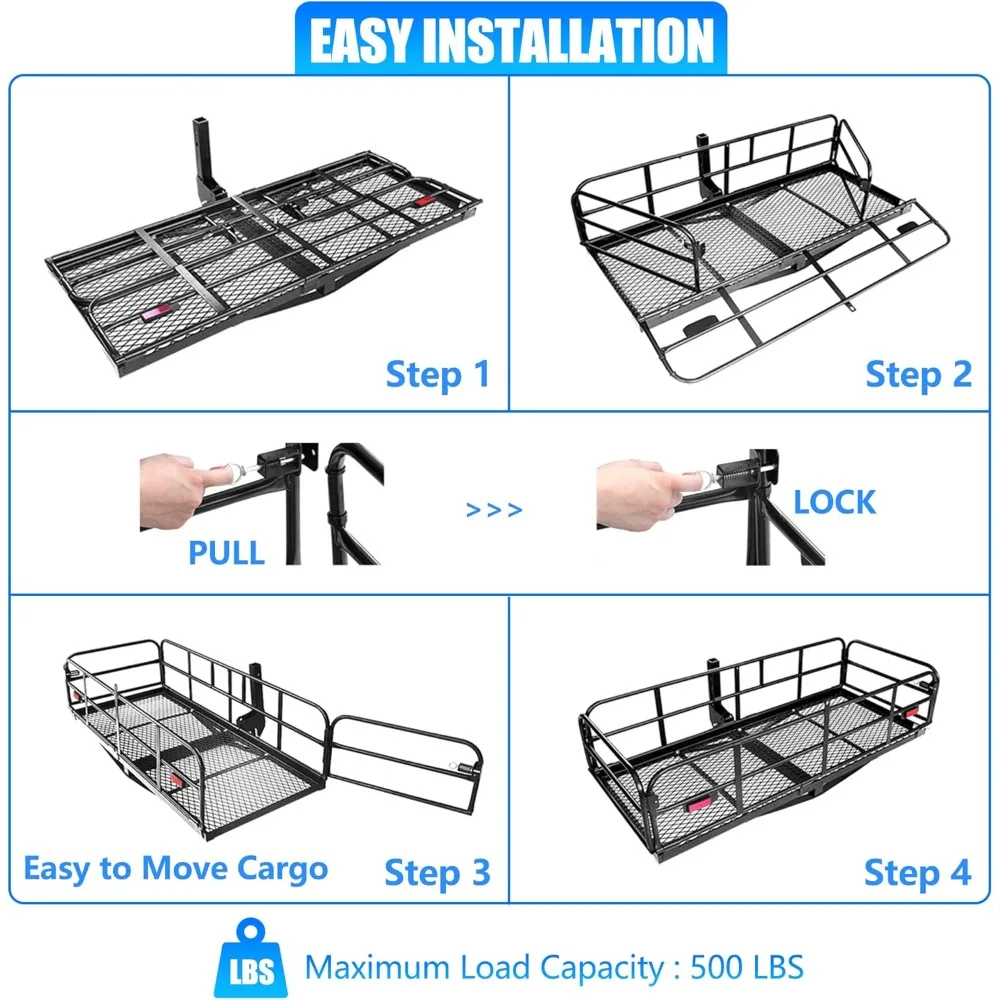 EASY INSTALLATION

Step 1

Step 2

PULL

>>>

LOCK

Easy to Move Cargo

Step 3

Step 4

LBS

Maximum Load Capacity : 500 LBS