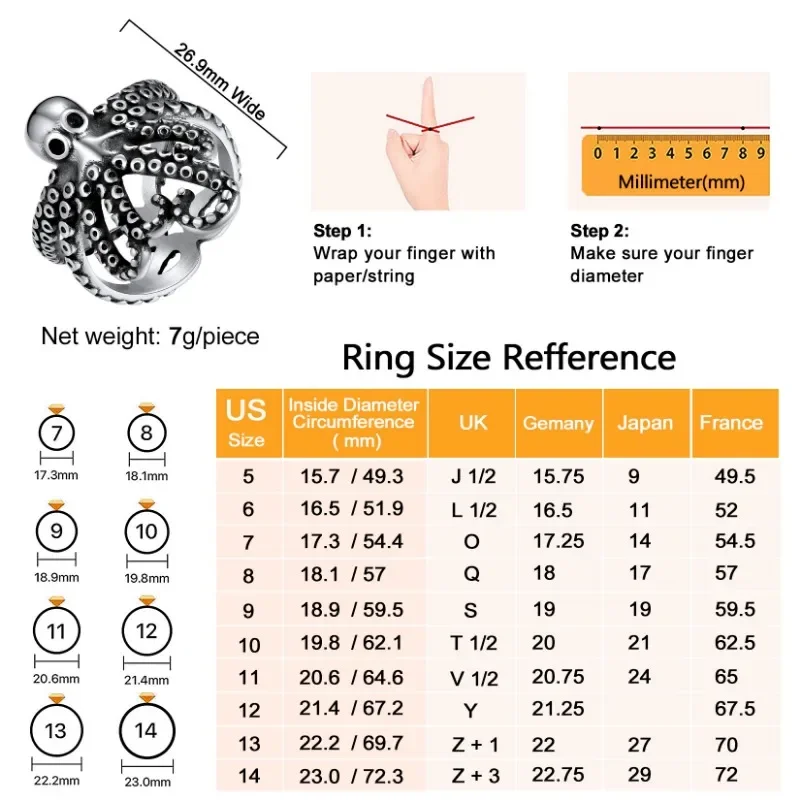 26.9mm Wide

0 1 2 3 4 5 6 7 8 9
Millimeter(mm)

Step 1:
Wrap your finger with paper/string

Step 2:
Make sure your finger diameter

Net weight: 7g/piece

Ring Size Refference

7
17.3mm
8
18.1mm
9
18.9mm
10
19.8mm
11
20.6mm
12
21.4mm
13
22.2mm
14
23.0mm

| US Size | Inside Diameter Circumference ( mm) | UK | Gemany | Japan | France |
|---|---|---|---|---|---|
| 5 | 15.7 / 49.3 | J 1/2 | 15.75 | 9 | 49.5 |
| 6 | 16.5 / 51.9 | L 1/2 | 16.5 | 11 | 52 |
| 7 | 17.3 / 54.4 | O | 17.25 | 14 | 54.5 |
| 8 | 18.1 / 57 | Q | 18 | 17 | 57 |
| 9 | 18.9 / 59.5 | S | 19 | 19 | 59.5 |
| 10 | 19.8 / 62.1 | T 1/2 | 20 | 21 | 62.5 |
| 11 | 20.6 / 64.6 | V 1/2 | 20.75 | 24 | 65 |
| 12 | 21.4 / 67.2 | Y | 21.25 | | 67.5 |
| 13 | 22.2 / 69.7 | Z + 1 | 22 | 27 | 70 |
| 14 | 23.0 / 72.3 | Z + 3 | 22.75 | 29 | 72 |