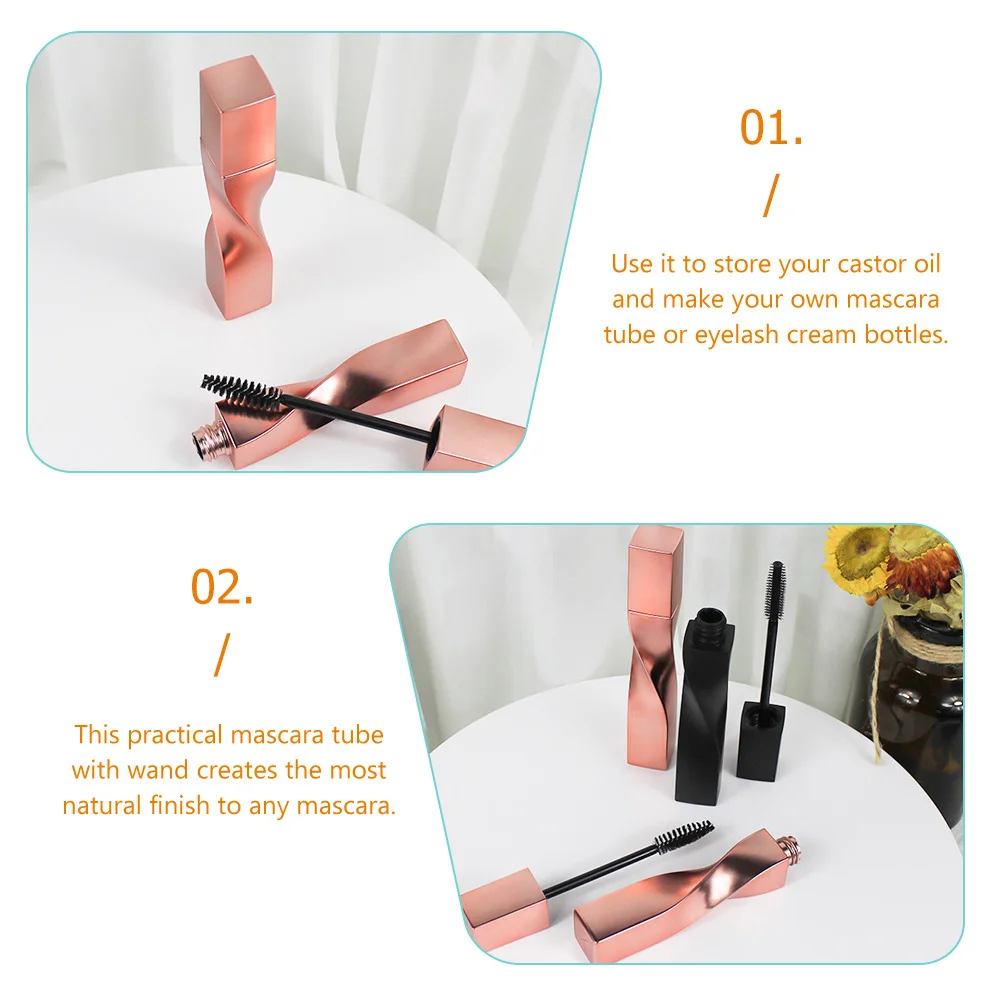 01.
/
Use it to store your castor oil and make your own mascara tube or eyelash cream bottles.

02.
/
This practical mascara tube with wand creates the most natural finish to any mascara.