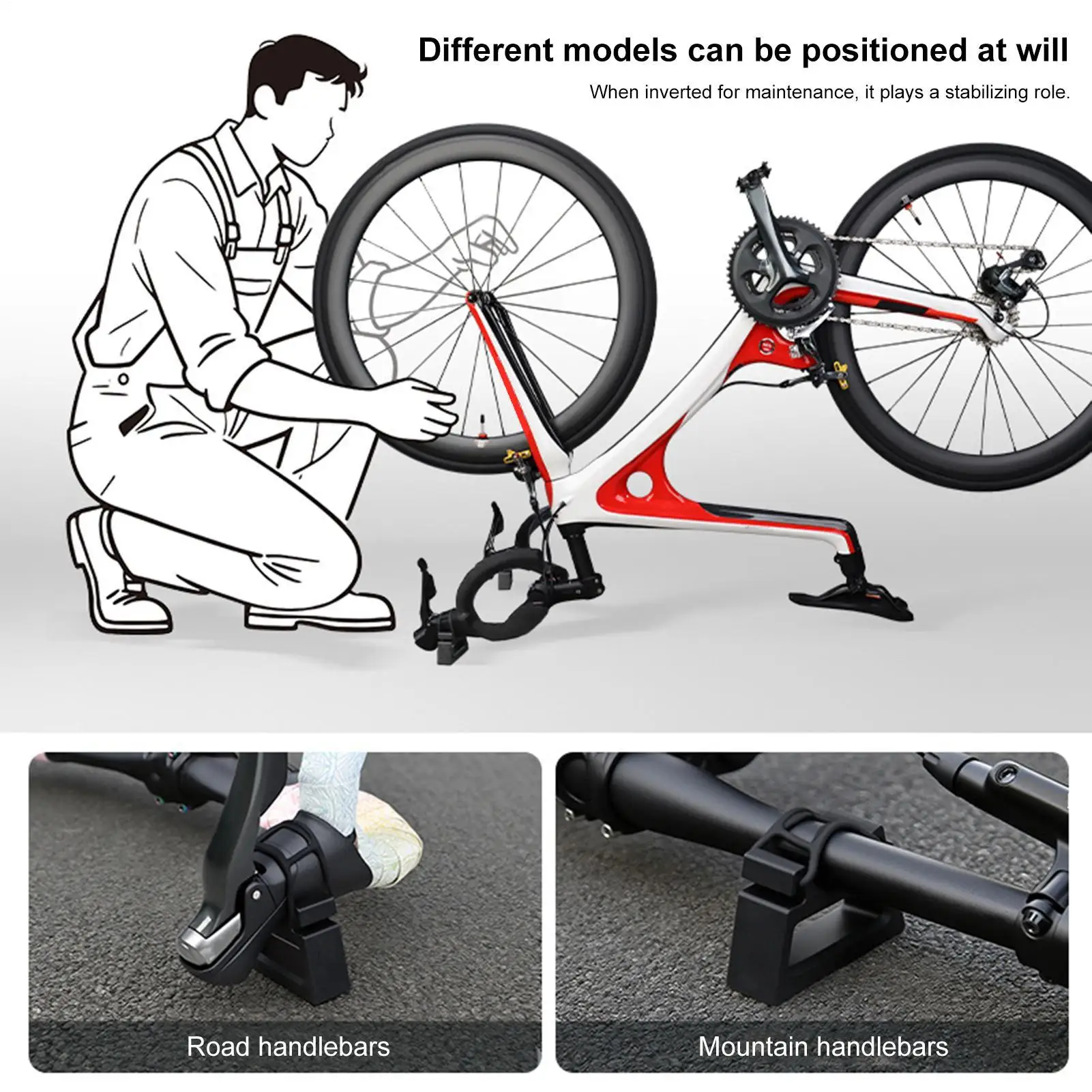 Different models can be positioned at will

When inverted for maintenance, it plays a stabilizing role.

Road handlebars

Mountain handlebars