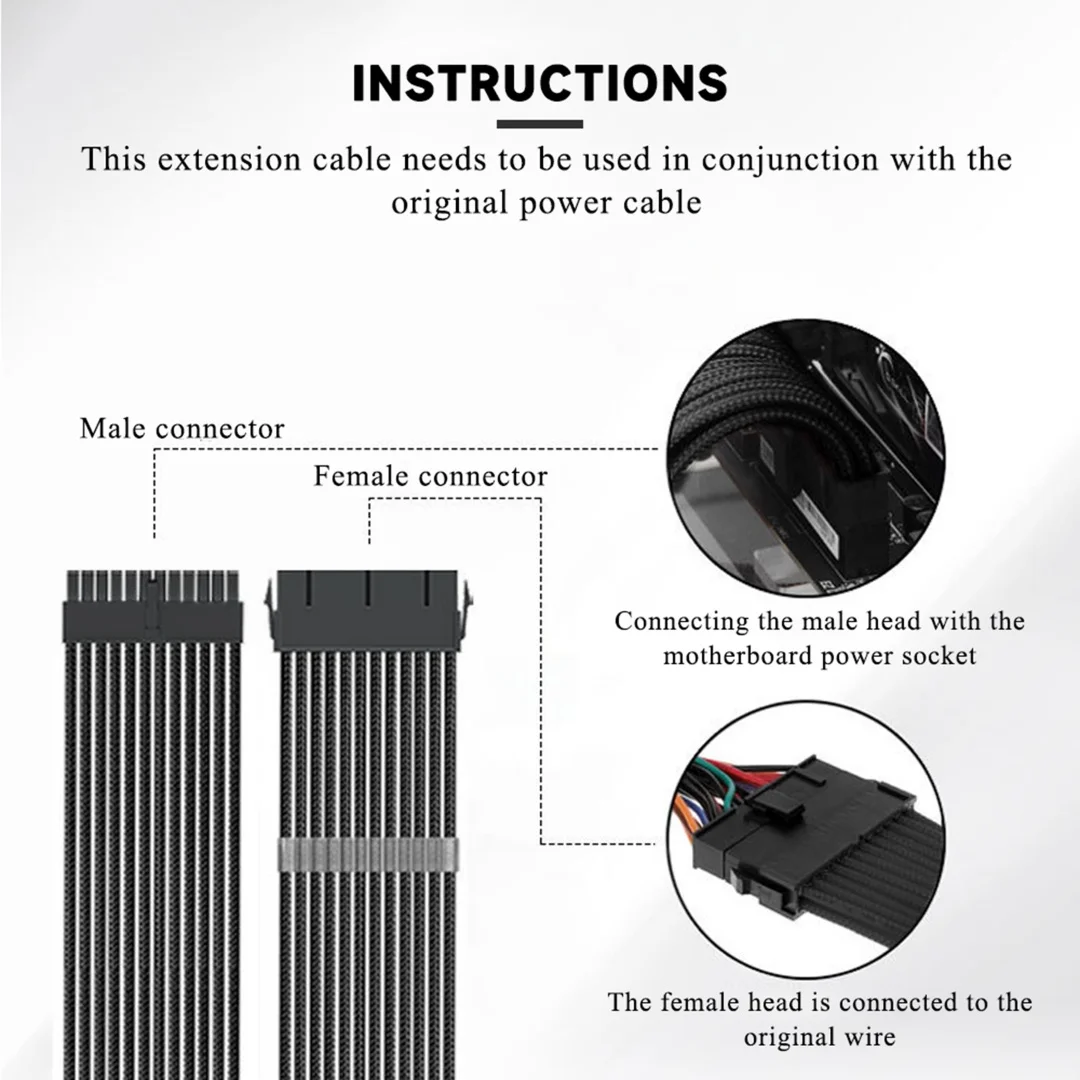 INSTRUCTIONS

This extension cable needs to be used in conjunction with the original power cable

Male connector

Female connector

Connecting the male head with the motherboard power socket

The female head is connected to the original wire