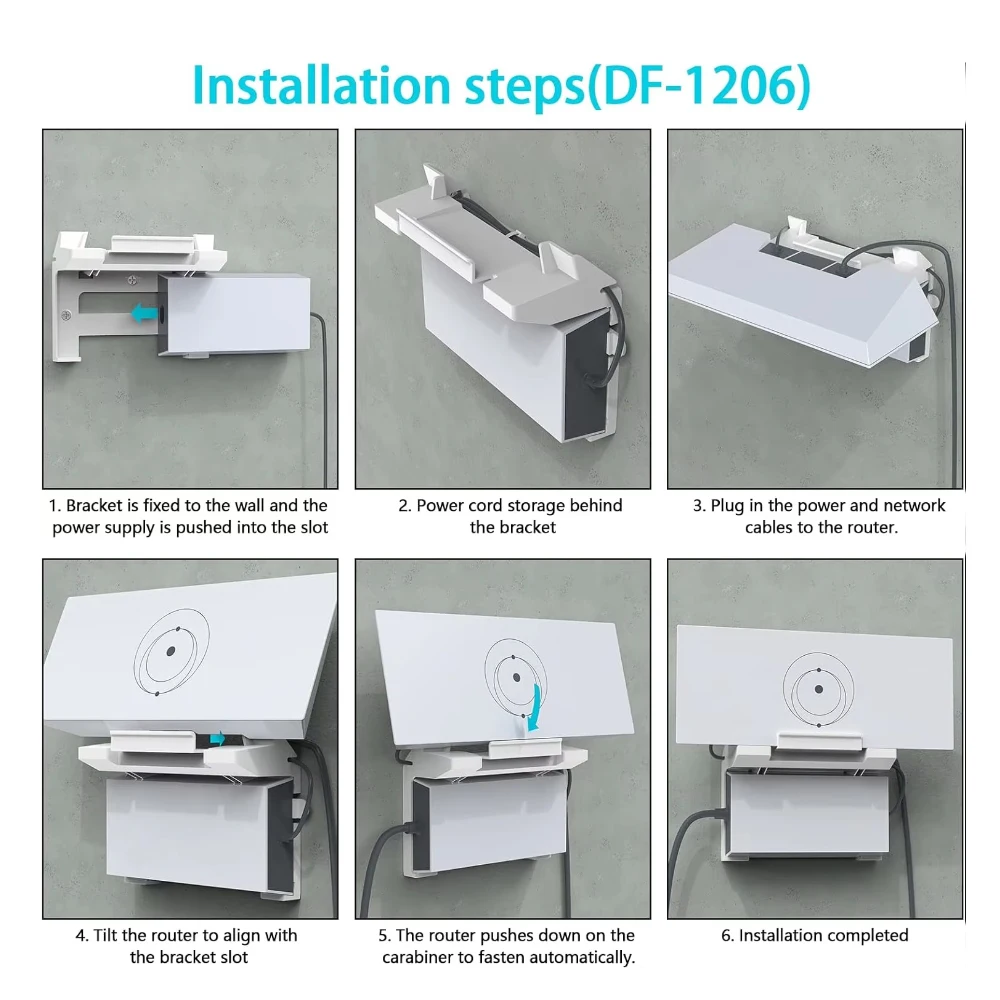 Installation steps(DF-1206)

1. Bracket is fixed to the wall and the power supply is pushed into the slot

2. Power cord storage behind the bracket

3. Plug in the power and network cables to the router.

4. Tilt the router to align with the bracket slot

5. The router pushes down on the carabiner to fasten automatically.

6. Installation completed