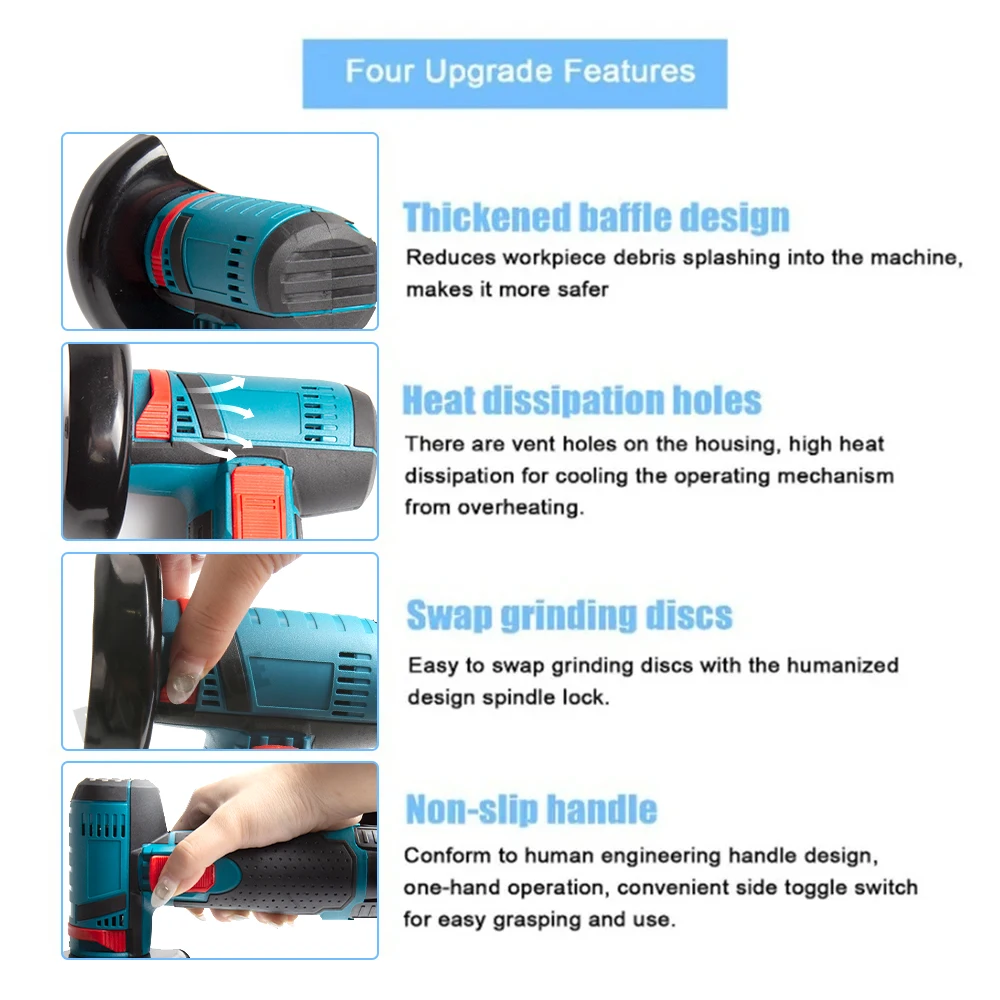 Four Upgrade Features

Thickened baffle design

Reduces workpiece debris splashing into the machine, makes it more safer

Heat dissipation holes

There are vent holes on the housing, high heat dissipation for cooling the operating mechanism from overheating.

Swap grinding discs

Easy to swap grinding discs with the humanized design spindle lock.

Non-slip handle

Conform to human engineering handle design, one-hand operation, convenient side toggle switch for easy grasping and use.