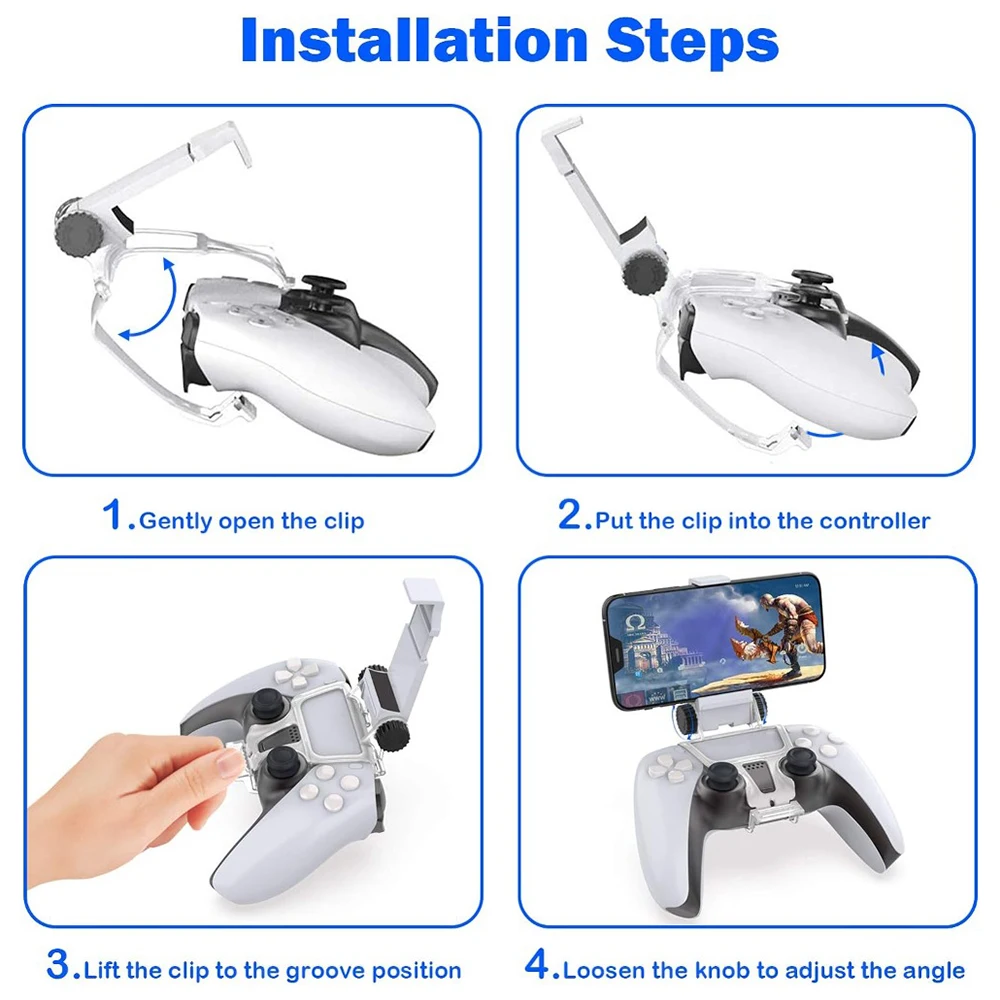 Installation Steps

1.Gently open the clip

2.Put the clip into the controller

3.Lift the clip to the groove position

4.Loosen the knob to adjust the angle