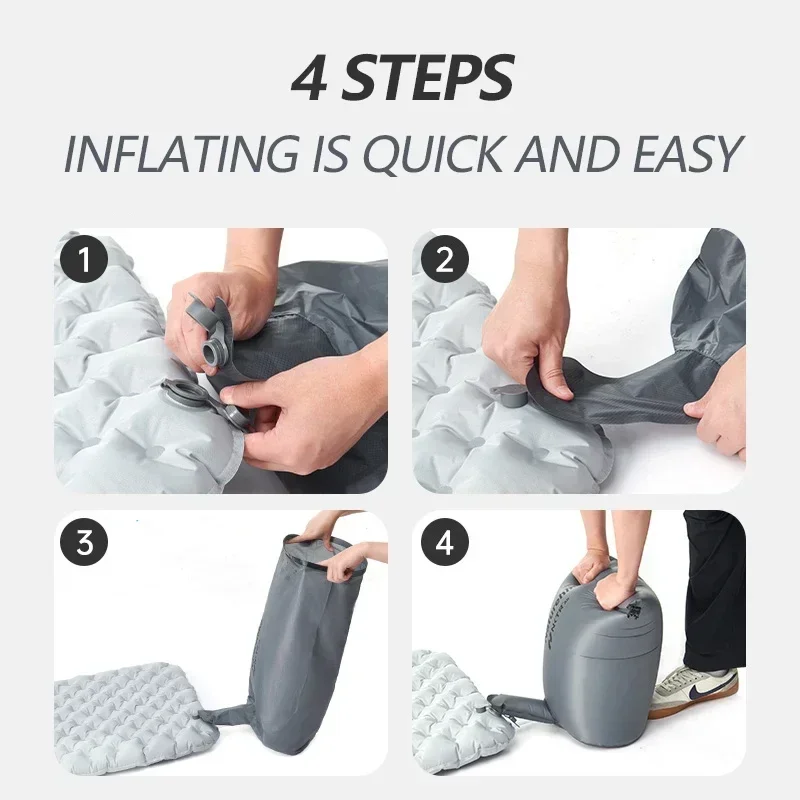 4 STEPS
INFLATING IS QUICK AND EASY

1

2

3

4