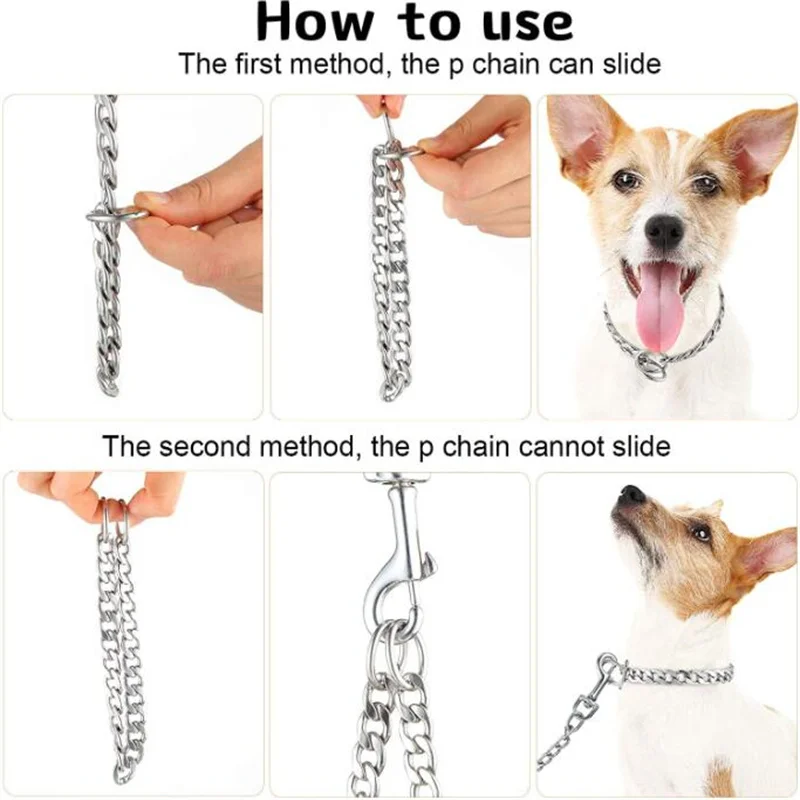 How to use

The first method, the p chain can slide

The second method, the p chain cannot slide