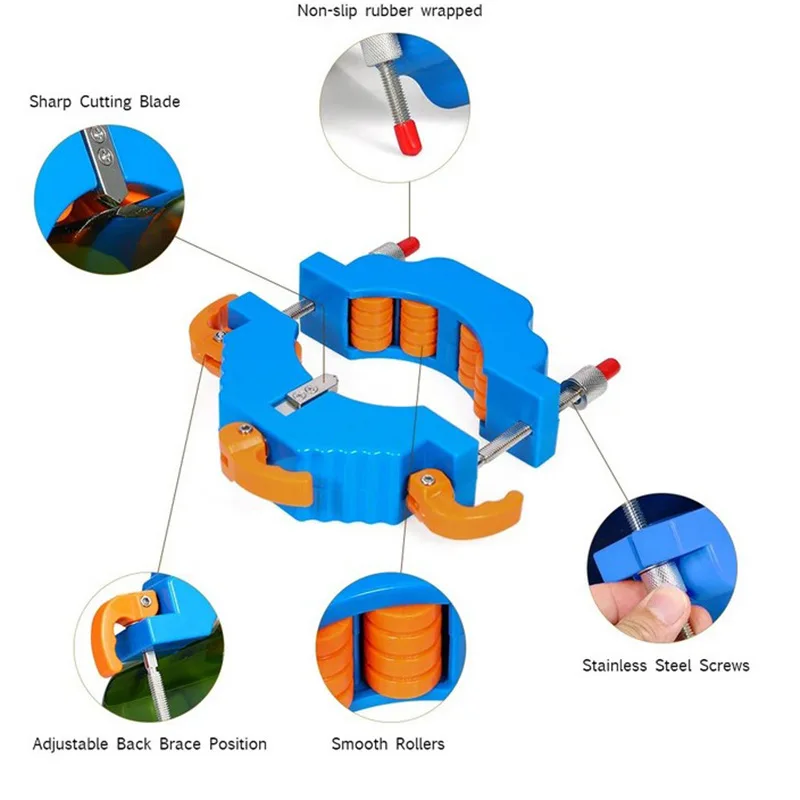 Non-slip rubber wrapped

Sharp Cutting Blade

Stainless Steel Screws

Adjustable Back Brace Position

Smooth Rollers