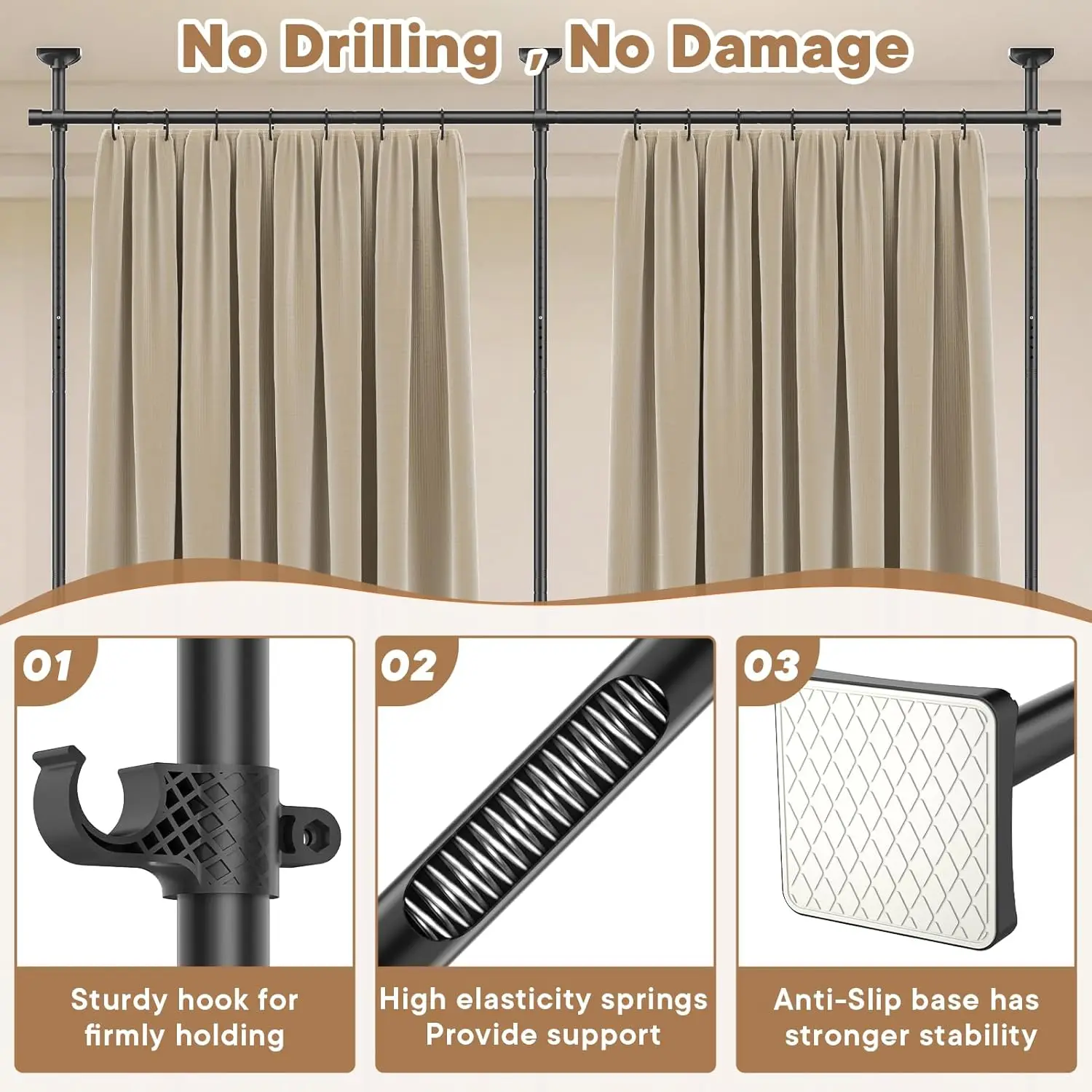 No Drilling , No Damage

01

Sturdy hook for firmly holding

02

High elasticity springs Provide support

03

Anti-Slip base has stronger stability