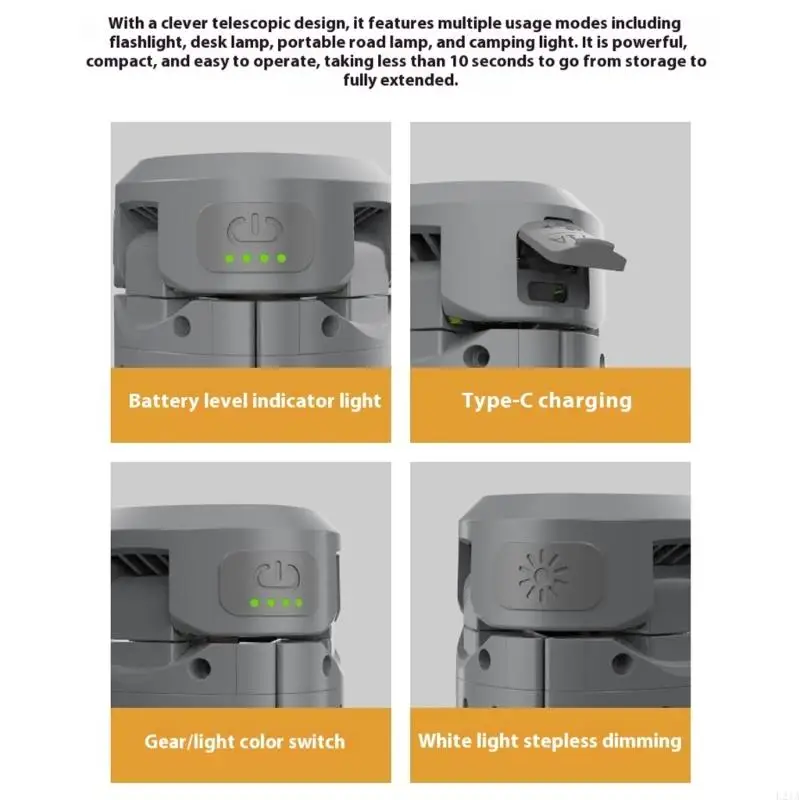 With a clever telescopic design, it features multiple usage modes including flashlight, desk lamp, portable road lamp, and camping light. It is powerful, compact, and easy to operate, taking less than 10 seconds to go from storage to fully extended.

Battery level indicator light

Type-C charging

Gear/light color switch

White light stepless dimming