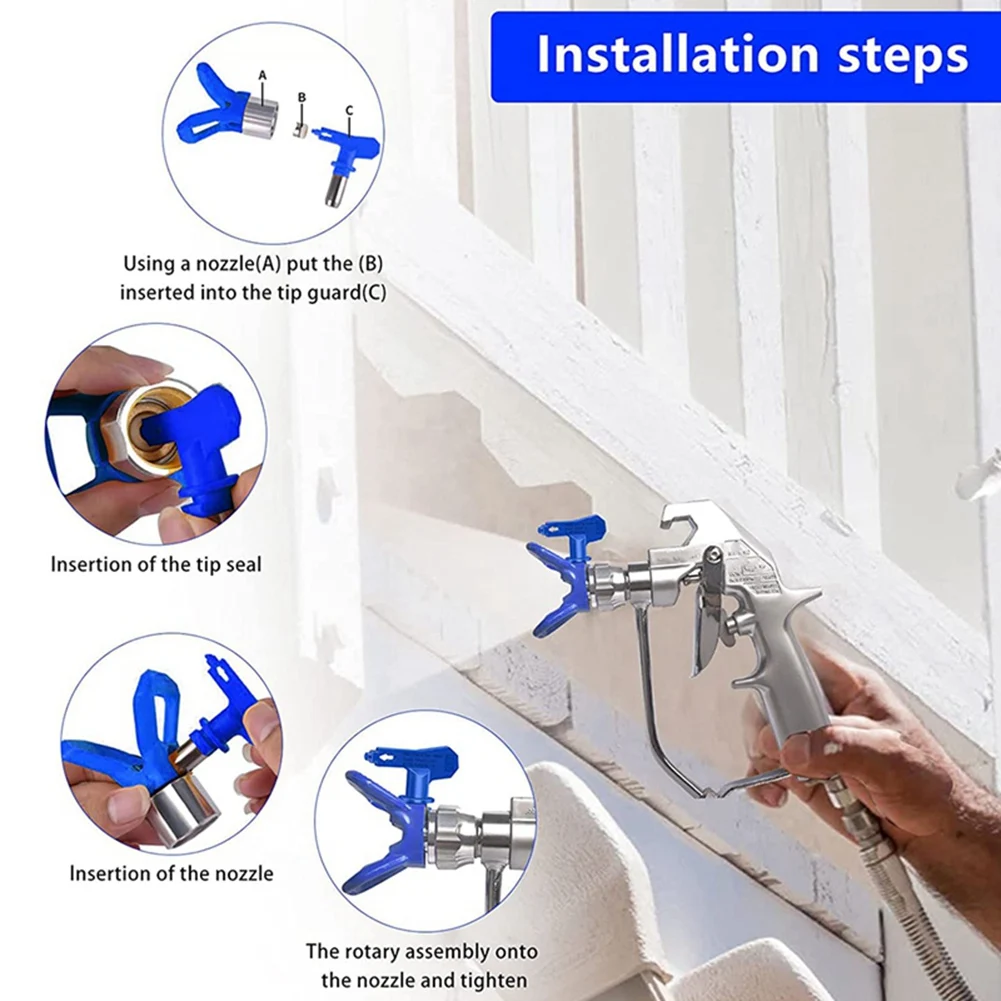 Installation steps

A
B
C

Using a nozzle(A) put the (B) inserted into the tip guard(C)

Insertion of the tip seal

Insertion of the nozzle

The rotary assembly onto the nozzle and tighten