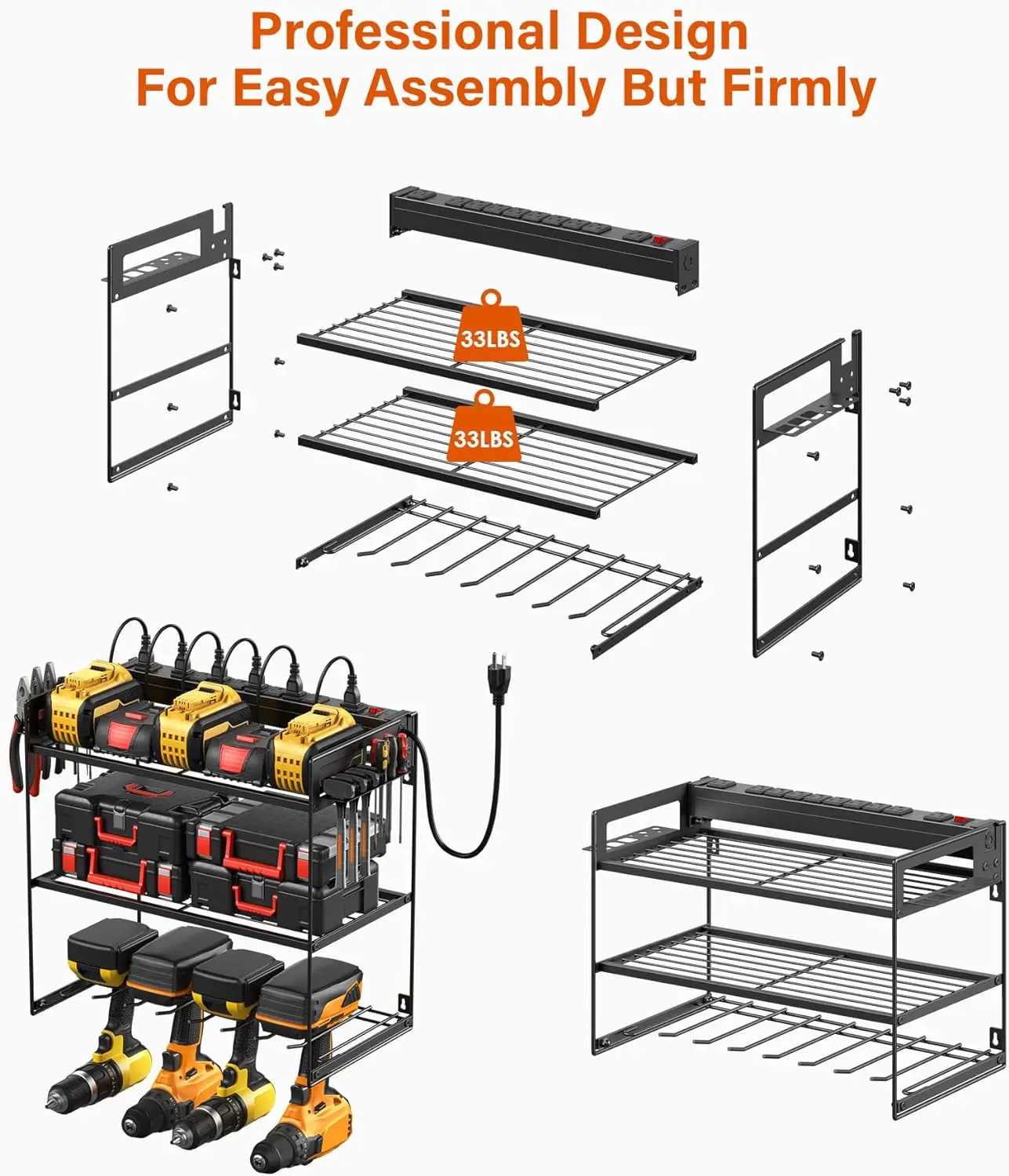 Professional Design
For Easy Assembly But Firmly

33LBS

33LBS