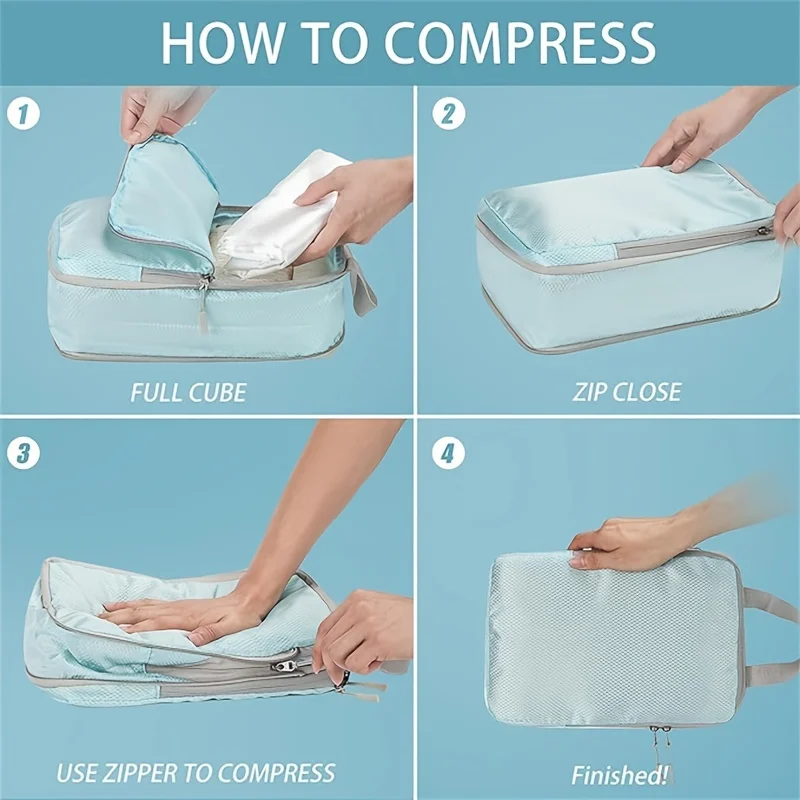 HOW TO COMPRESS

1

FULL CUBE

2

ZIP CLOSE

3

USE ZIPPER TO COMPRESS

4

Finished!