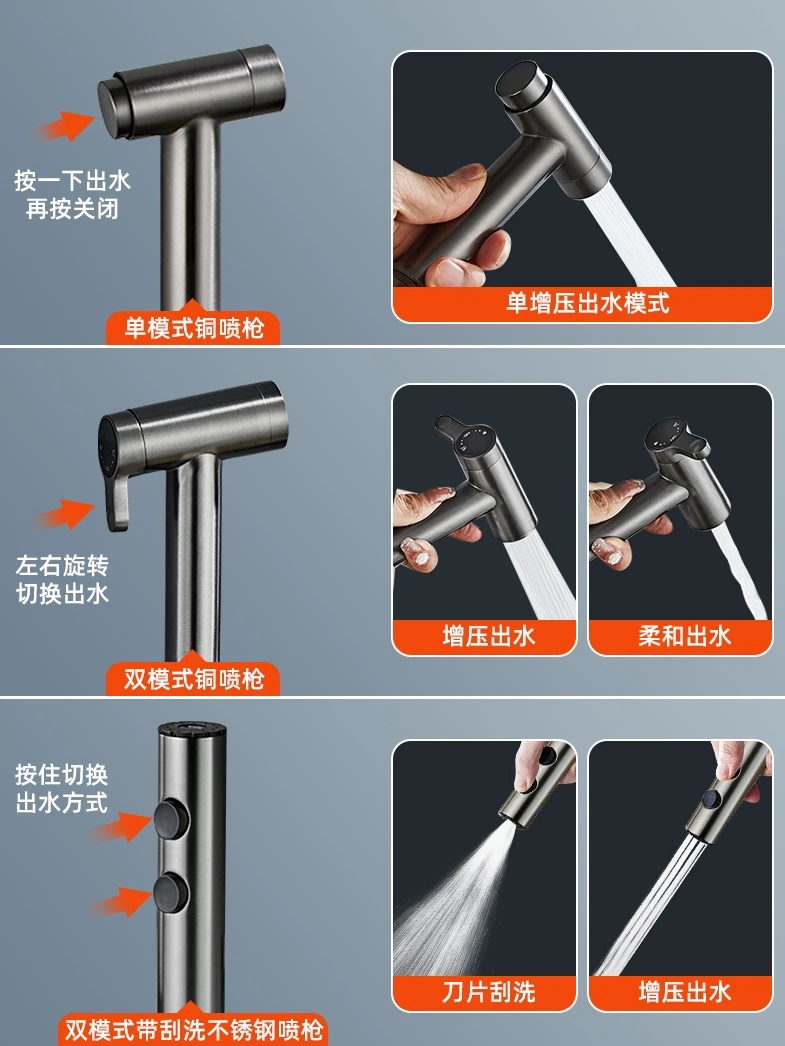 按一下出水
再按关闭

单模式铜喷枪

单增压出水模式

左右旋转
切换出水

双模式铜喷枪

增压出水

柔和出水

按住切换
出水方式

双模式带刮洗不锈钢喷枪

刀片刮洗

增压出水