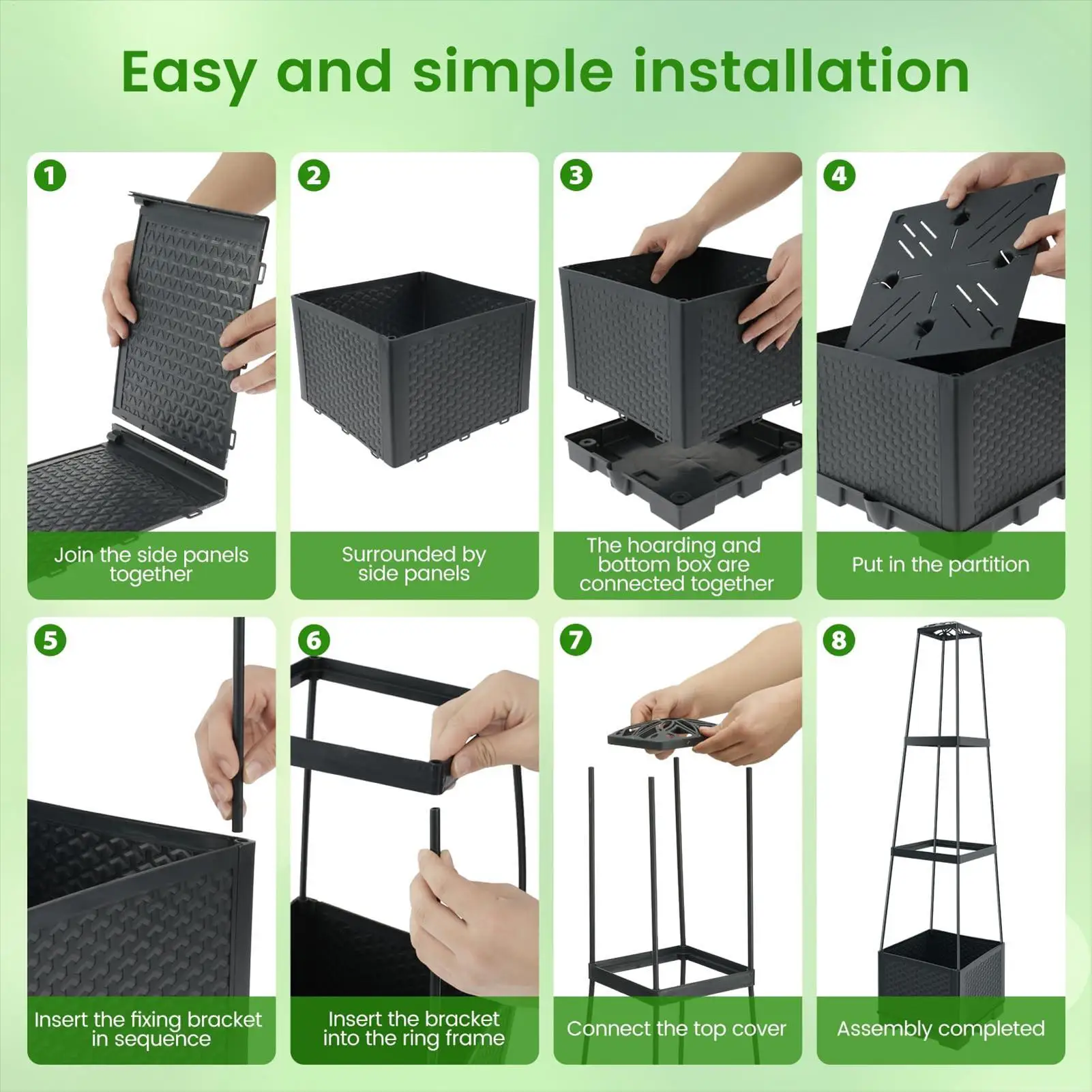 Easy and simple installation

1
Join the side panels together

2
Surrounded by side panels

3
The hoarding and bottom box are connected together

4
Put in the partition

5
Insert the fixing bracket in sequence

6
Insert the bracket into the ring frame

7
Connect the top cover

8
Assembly completed