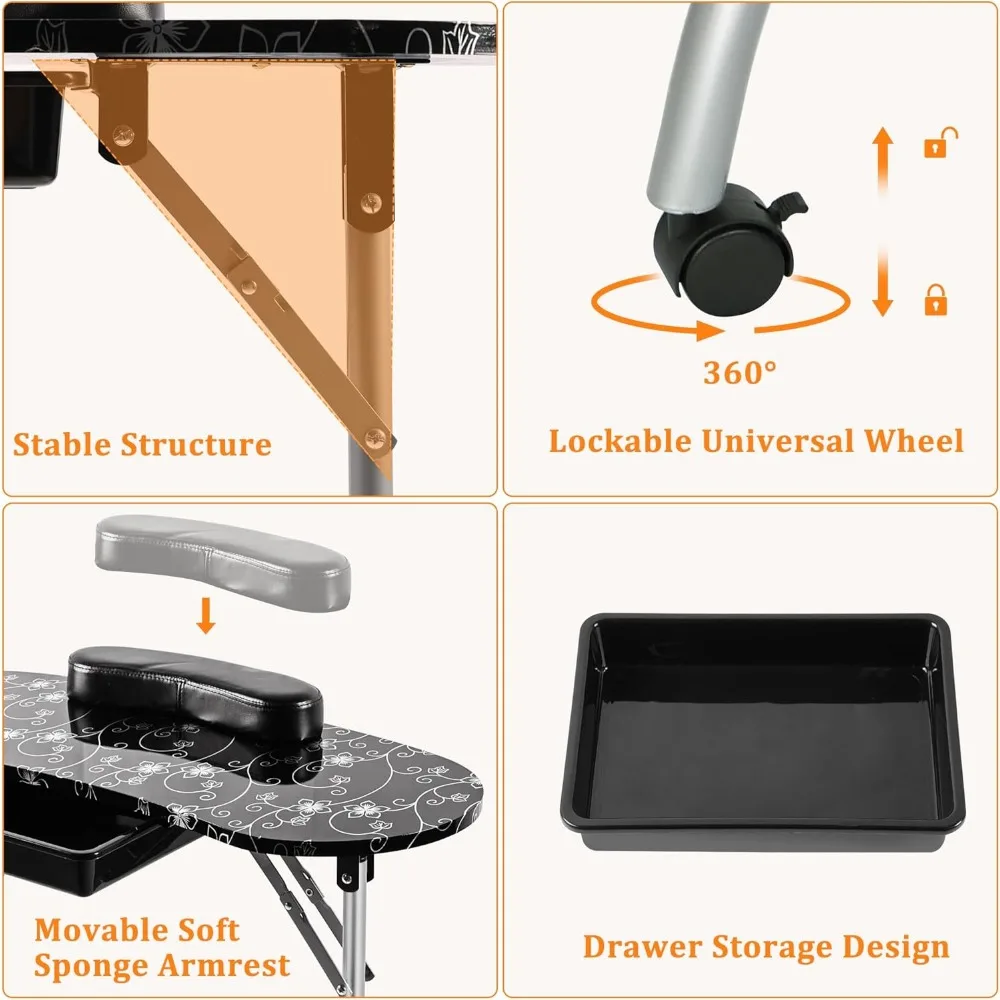 Stable Structure

360°

Lockable Universal Wheel

Movable Soft Sponge Armrest

Drawer Storage Design