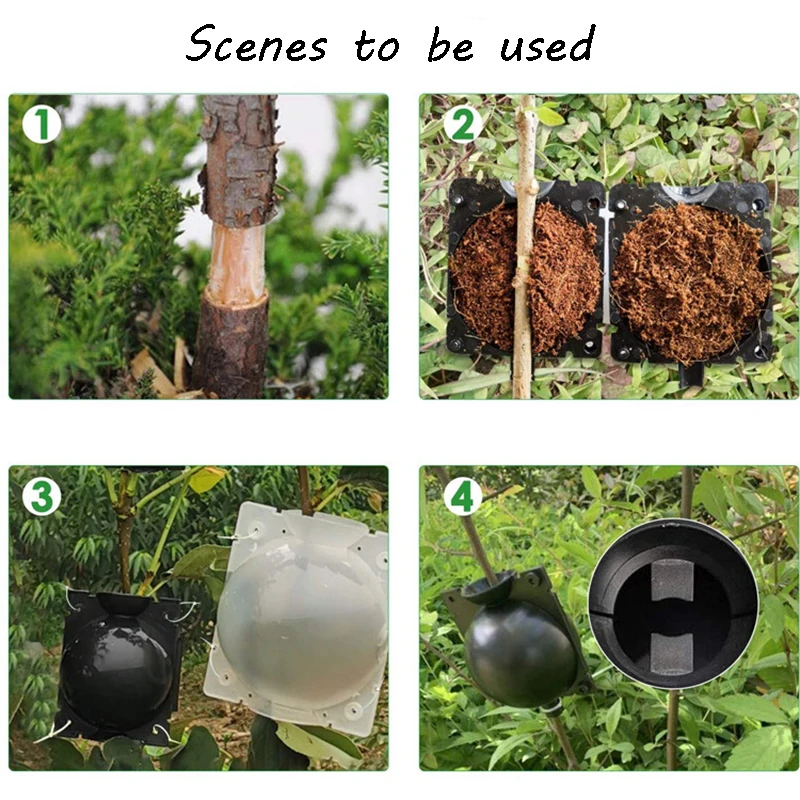 Scenes to be used

1

2

3

4