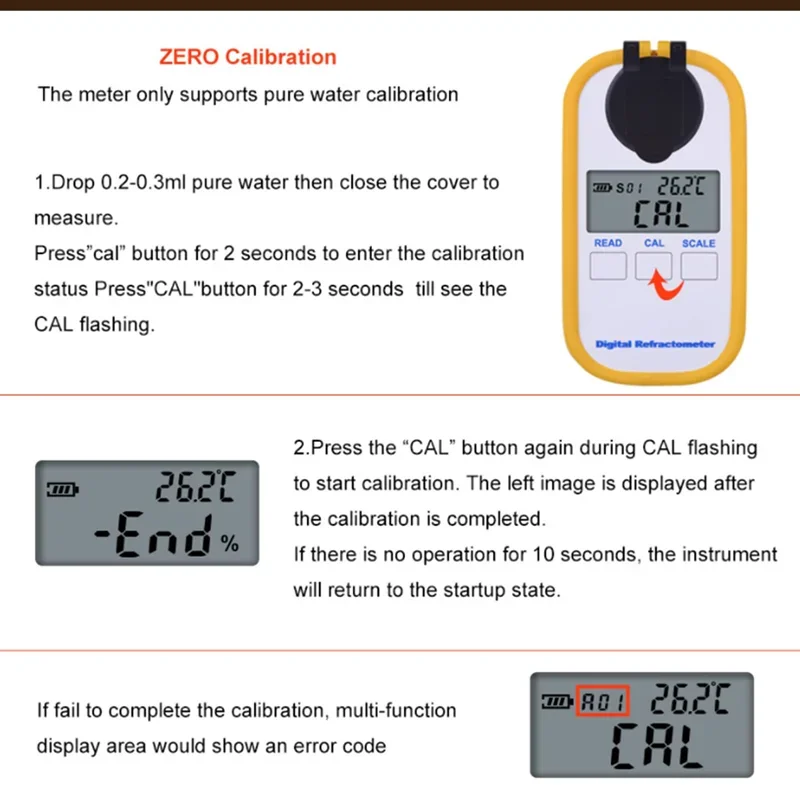 ZERO Calibration

The meter only supports pure water calibration

1.Drop 0.2-0.3ml pure water then close the cover to measure.
Press"cal" button for 2 seconds to enter the calibration status Press"CAL"button for 2-3 seconds till see the CAL flashing.

S01 26.2℃
CAL
READ CAL SCALE
Digital Refractometer

26.2℃
-End %

2.Press the "CAL" button again during CAL flashing to start calibration. The left image is displayed after the calibration is completed.
If there is no operation for 10 seconds, the instrument will return to the startup state.

If fail to complete the calibration, multi-function display area would show an error code

A01 26.2℃
CAL