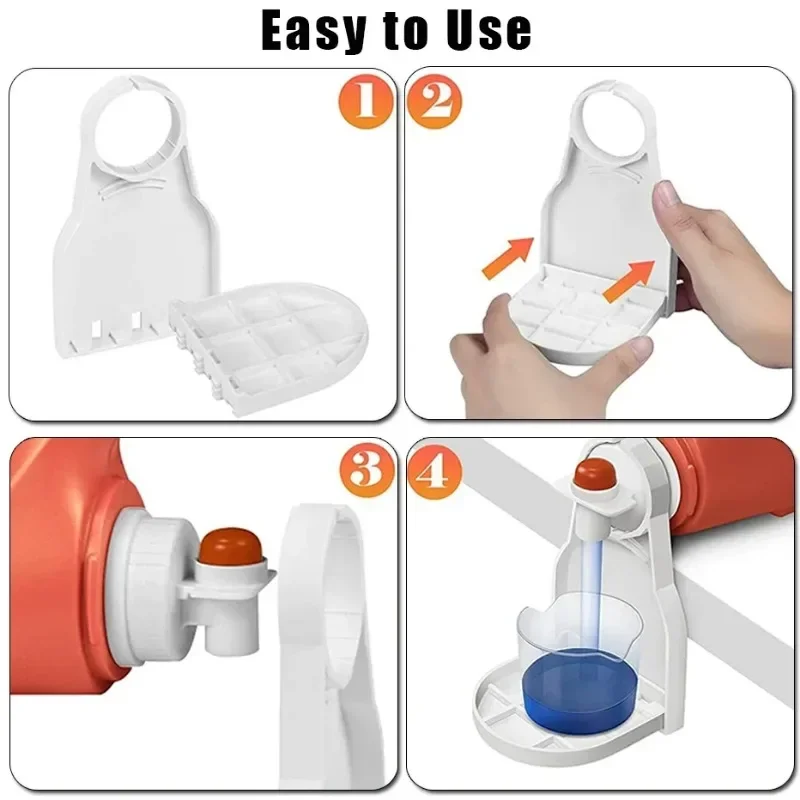 Easy to Use

1

2

3

4