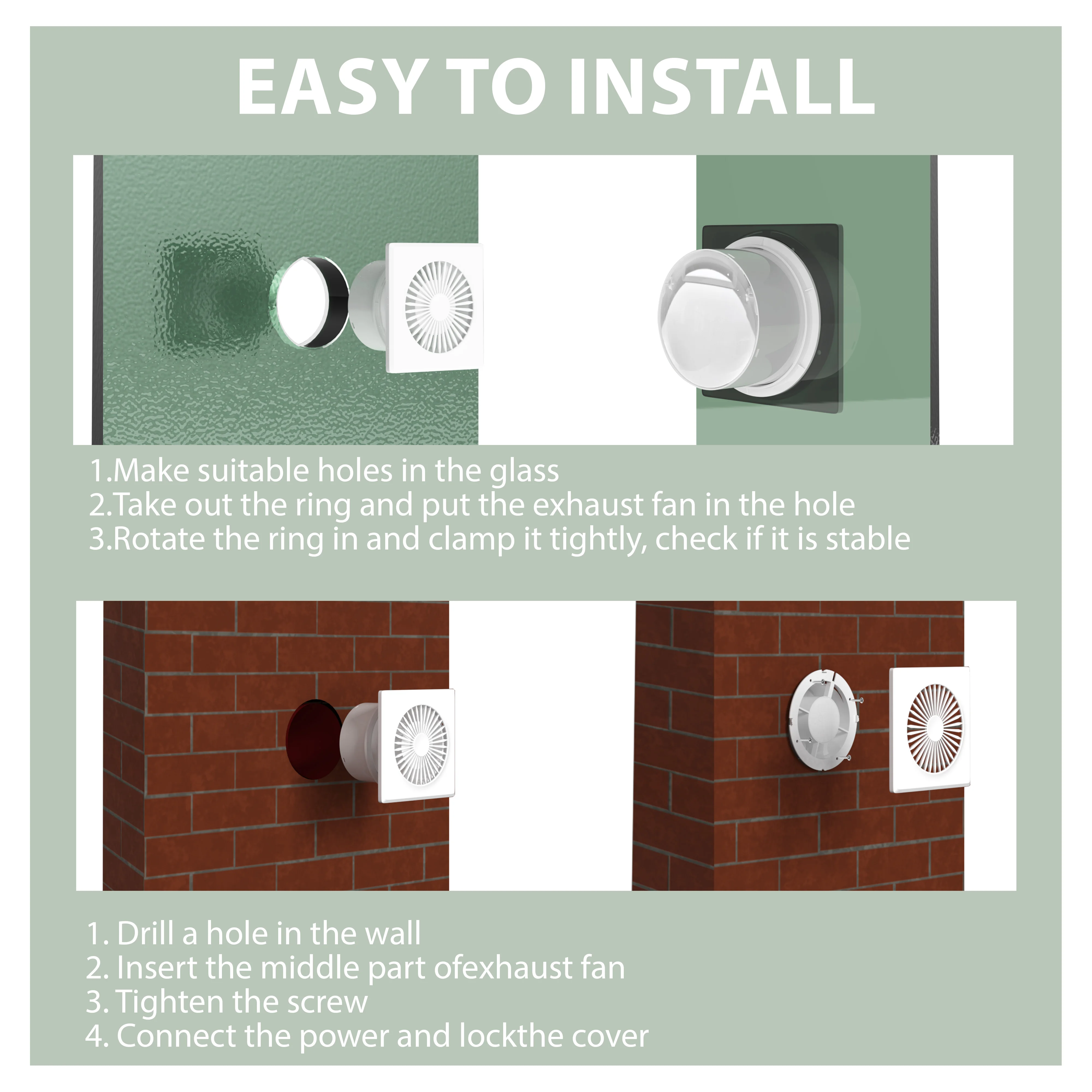 EASY TO INSTALL

1.Make suitable holes in the glass
2.Take out the ring and put the exhaust fan in the hole
3.Rotate the ring in and clamp it tightly, check if it is stable

1. Drill a hole in the wall
2. Insert the middle part ofexhaust fan
3. Tighten the screw
4. Connect the power and lockthe cover