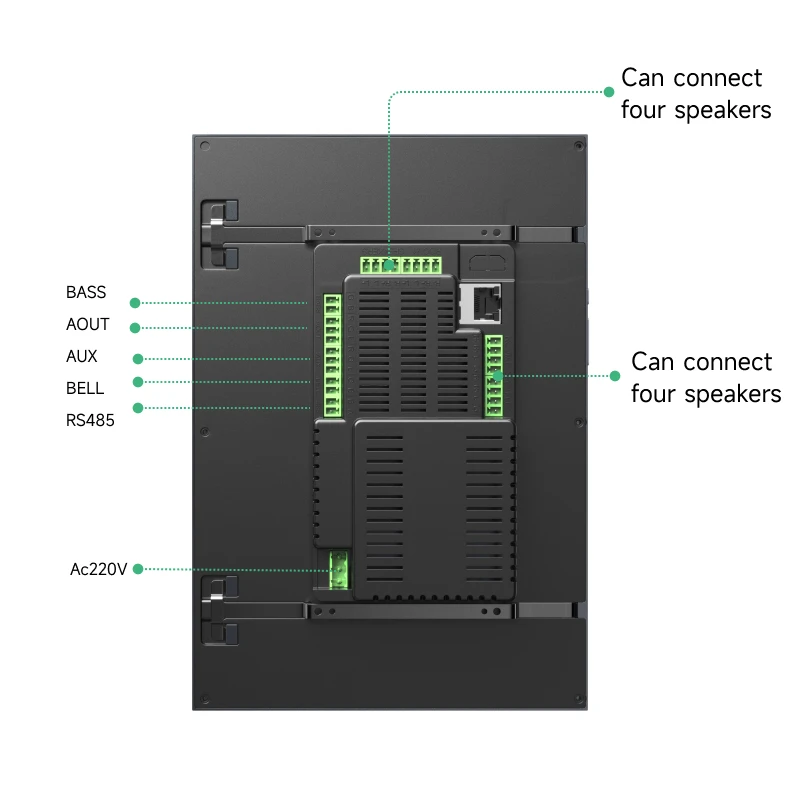 Can connect four speakers

BASS
AOUT
AUX
BELL
RS485

Can connect four speakers

Ac220V