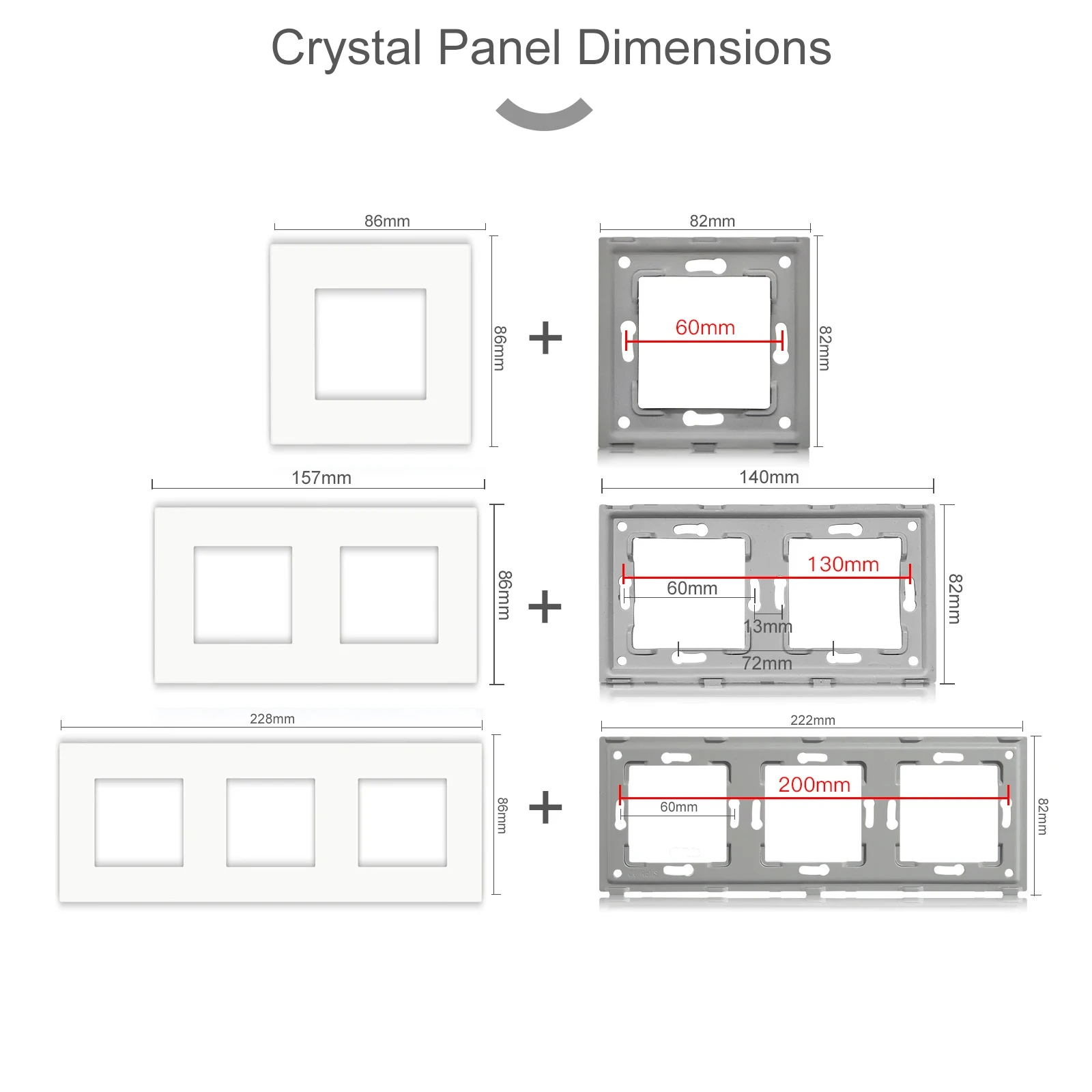 Crystal Panel Dimensions

86mm

86mm

+

82mm

60mm

82mm

157mm

86mm

+

140mm

130mm

60mm

13mm

72mm

82mm

228mm

86mm

+

222mm

200mm

60mm

82mm