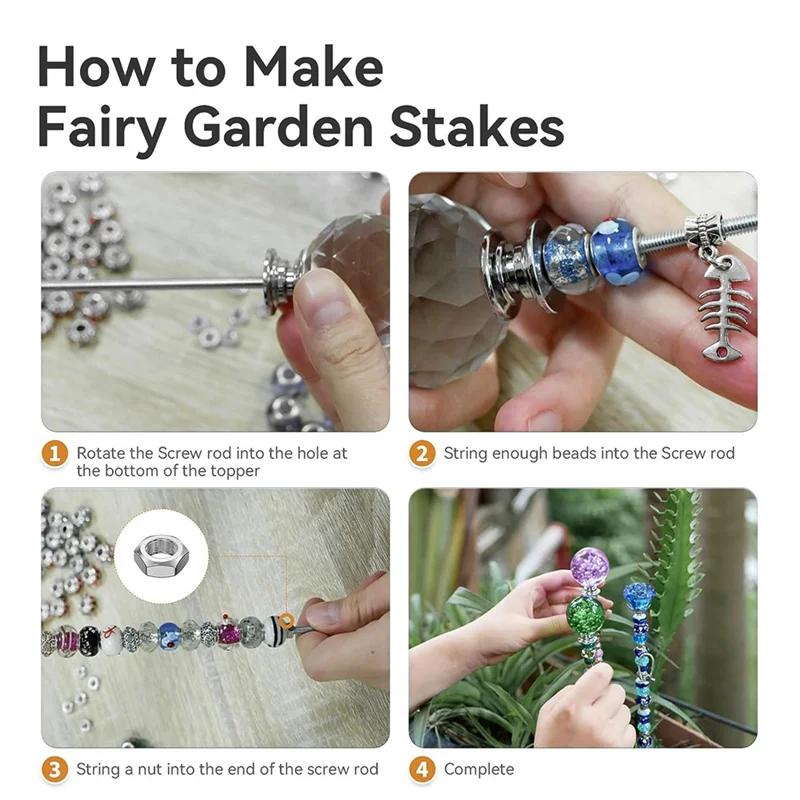 How to Make Fairy Garden Stakes

1 Rotate the Screw rod into the hole at the bottom of the topper

2 String enough beads into the Screw rod

3 String a nut into the end of the screw rod

4 Complete