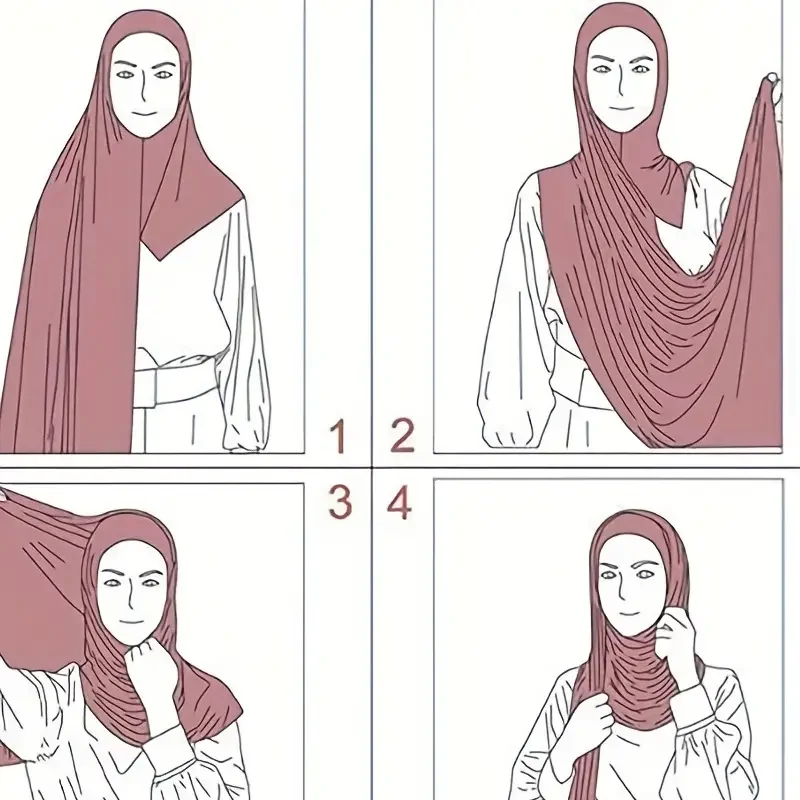 1 2
3 4