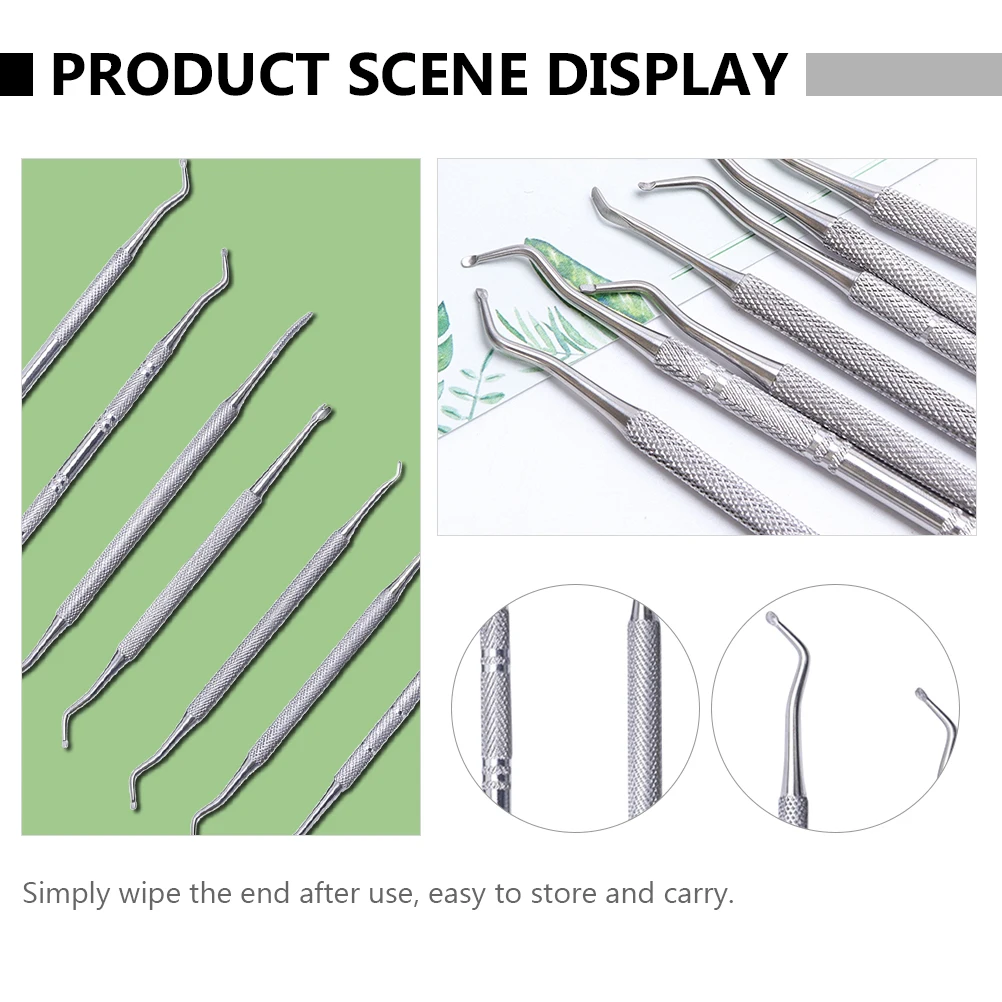 PRODUCT SCENE DISPLAY

Simply wipe the end after use, easy to store and carry.