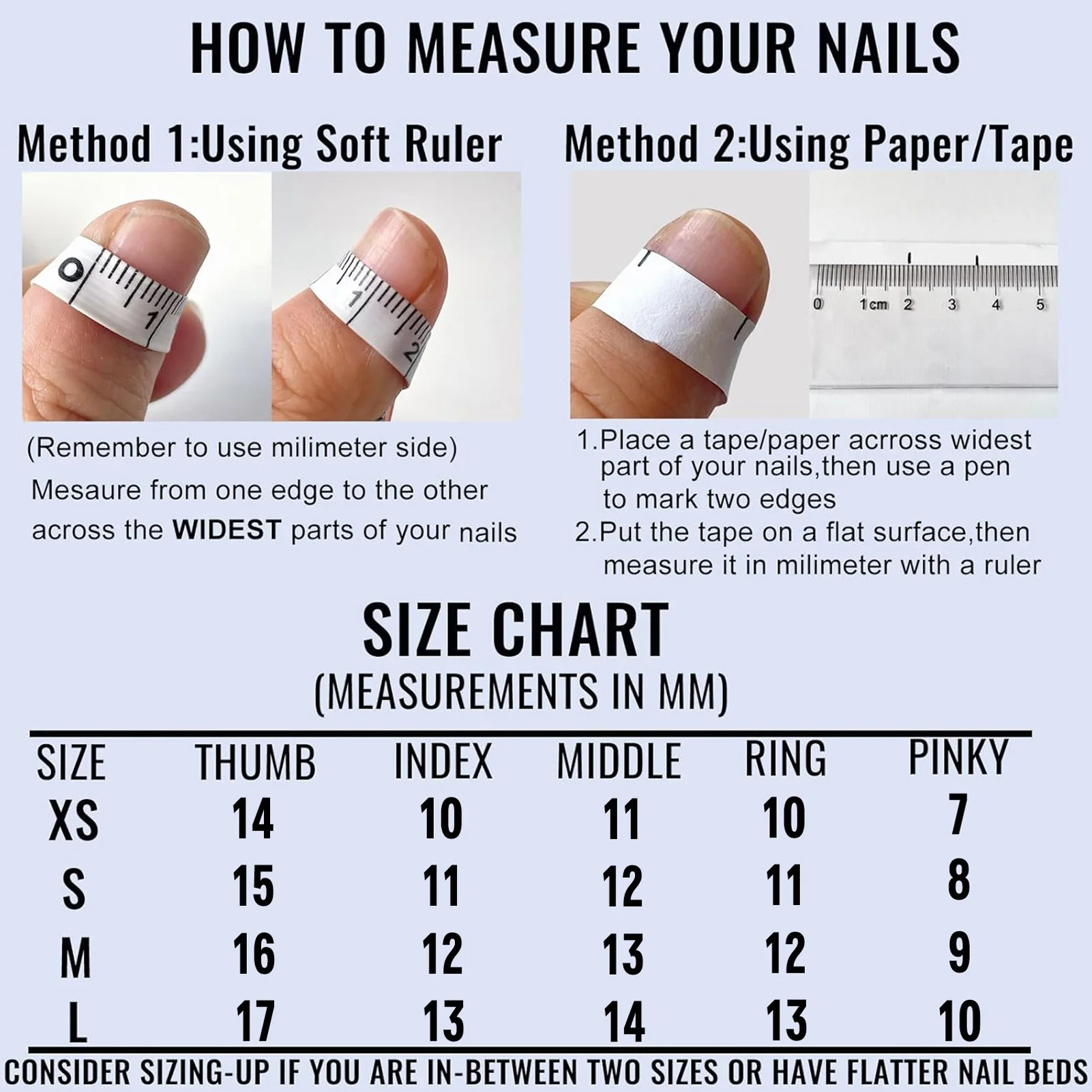 HOW TO MEASURE YOUR NAILS

Method 1:Using Soft Ruler

0 1

1 2

(Remember to use milimeter side)

Mesaure from one edge to the other across the WIDEST parts of your nails

Method 2:Using Paper/Tape

0 1cm 2 3 4 5

1.Place a tape/paper acrross widest part of your nails,then use a pen to mark two edges

2.Put the tape on a flat surface,then measure it in milimeter with a ruler

SIZE CHART

(MEASUREMENTS IN MM)

| SIZE | THUMB | INDEX | MIDDLE | RING | PINKY |
|---|---|---|---|---|---|
| XS | 14 | 10 | 11 | 10 | 7 |
| S | 15 | 11 | 12 | 11 | 8 |
| M | 16 | 12 | 13 | 12 | 9 |
| L | 17 | 13 | 14 | 13 | 10 |

CONSIDER SIZING-UP IF YOU ARE IN-BETWEEN TWO SIZES OR HAVE FLATTER NAIL BEDS