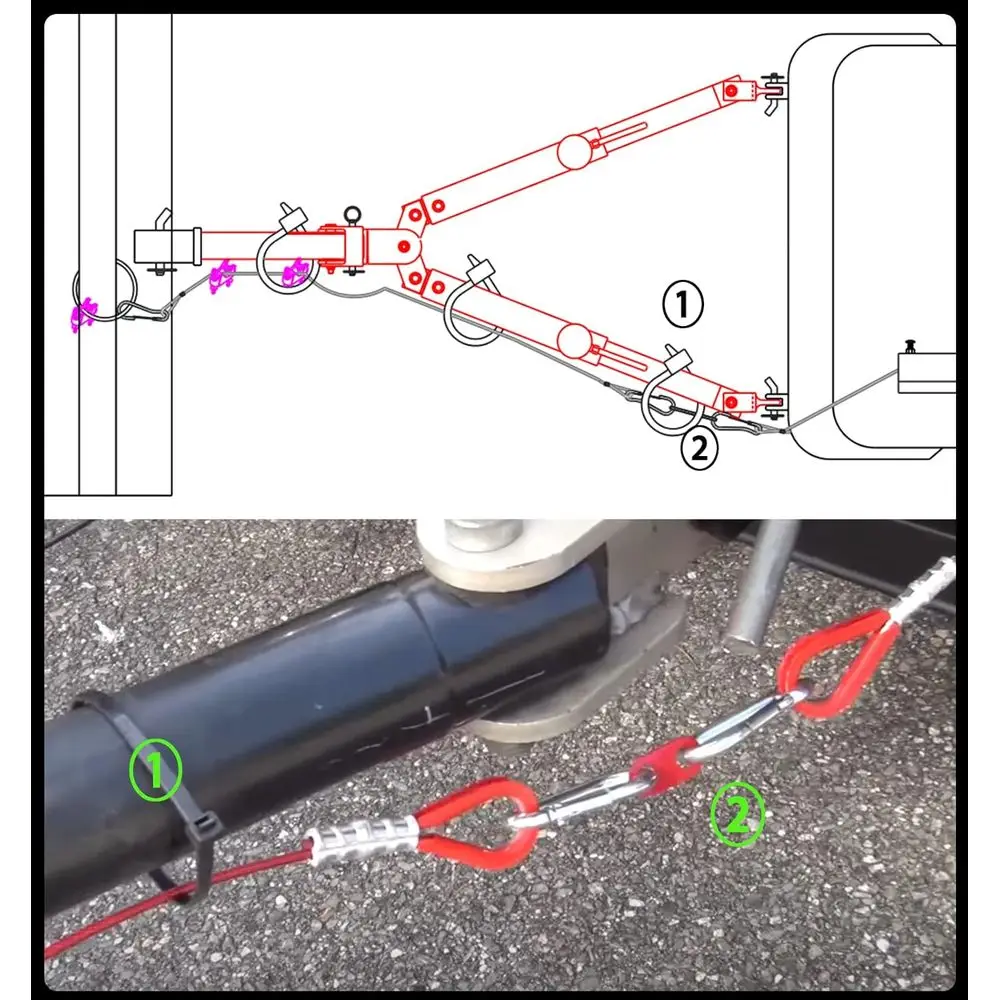 1
2
1
2