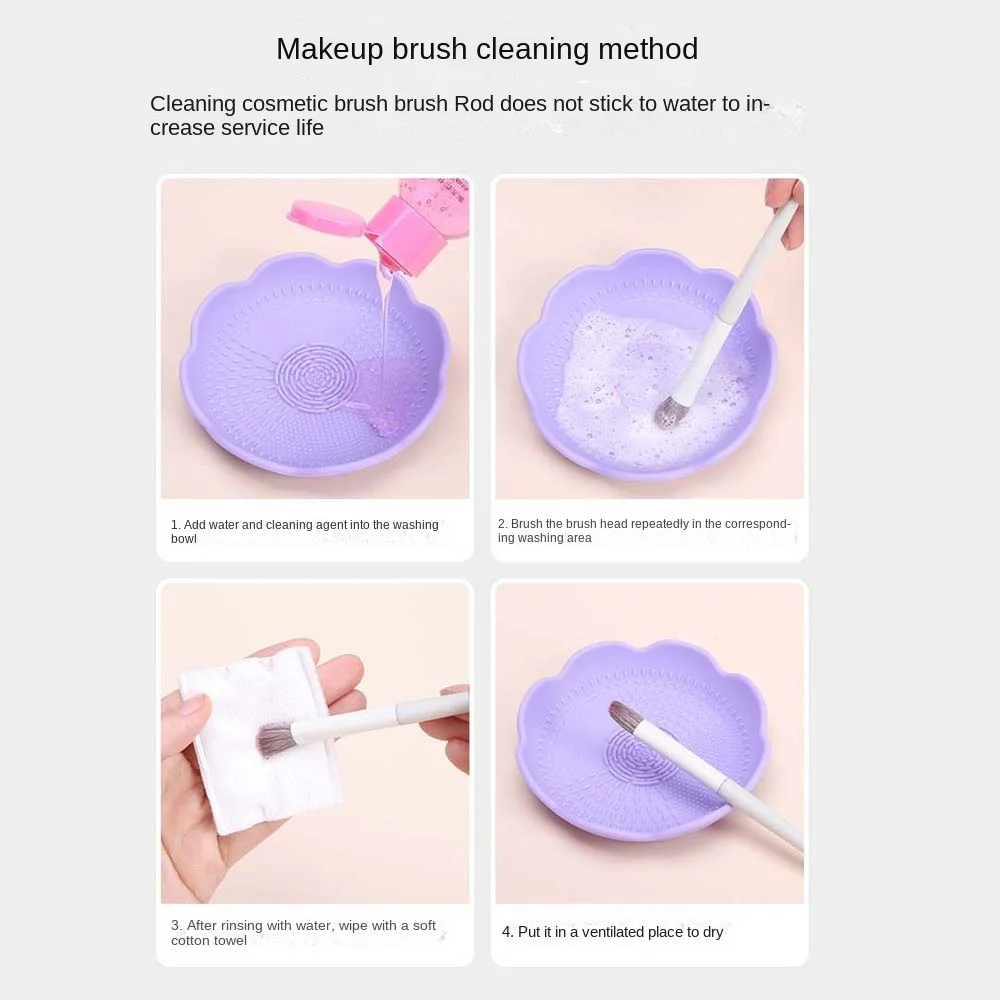 Makeup brush cleaning method

Cleaning cosmetic brush brush Rod does not stick to water to increase service life

1. Add water and cleaning agent into the washing bowl

2. Brush the brush head repeatedly in the corresponding washing area

3. After rinsing with water, wipe with a soft cotton towel

4. Put it in a ventilated place to dry