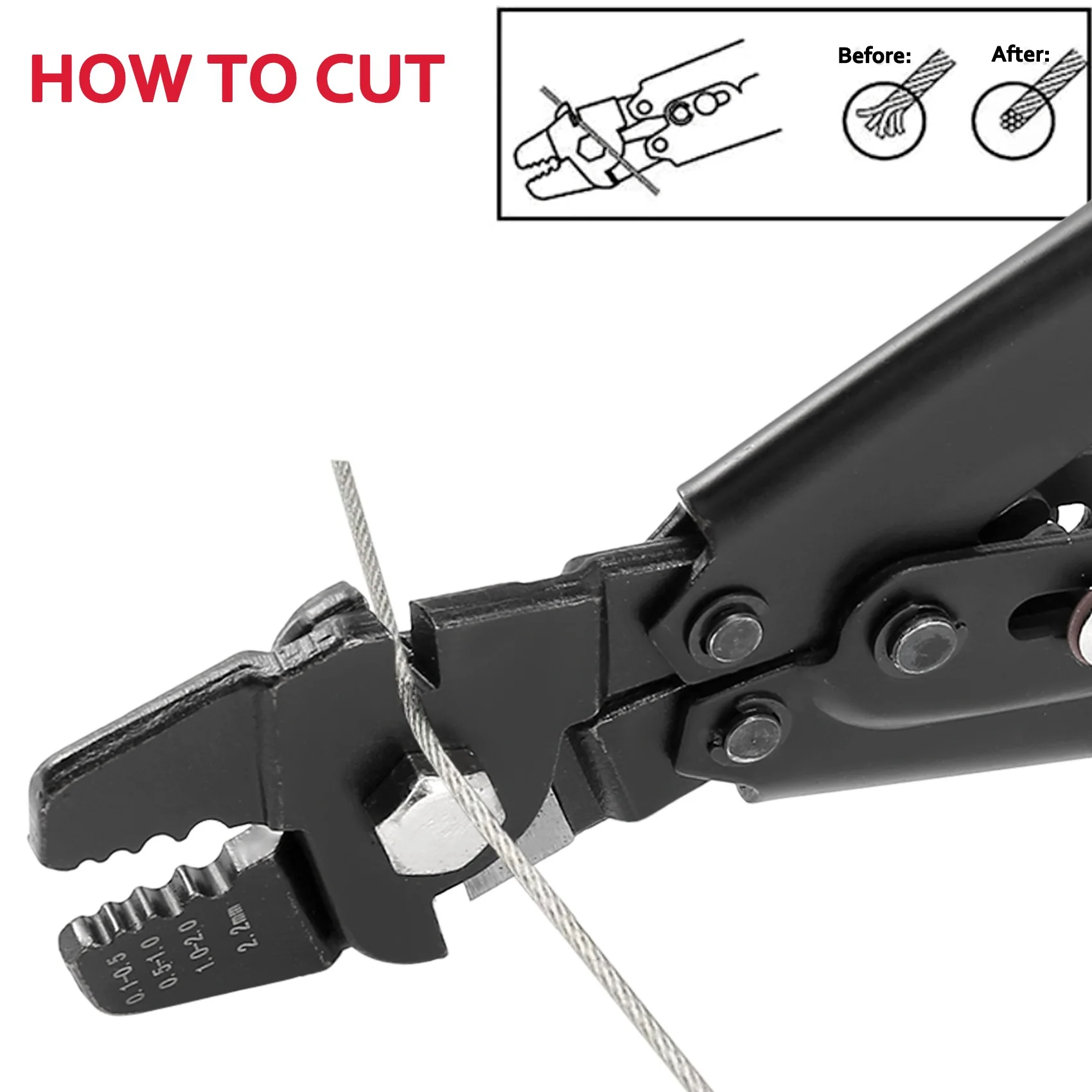 HOW TO CUT

Before:

After:

0.1-0.5
0.5-1.0
1.0-2.0
2.2mm