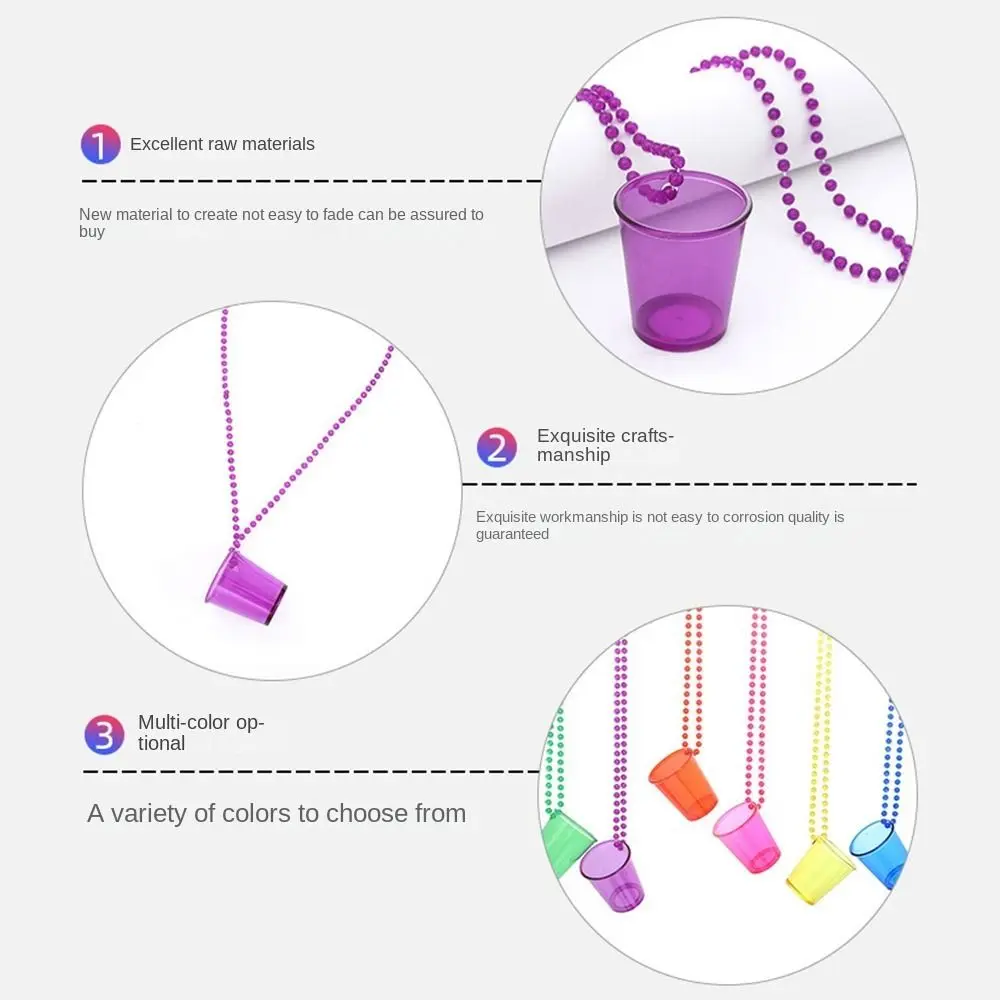 1 Excellent raw materials

New material to create not easy to fade can be assured to buy

2 Exquisite craftsmanship

Exquisite workmanship is not easy to corrosion quality is guaranteed

3 Multi-color optional

A variety of colors to choose from