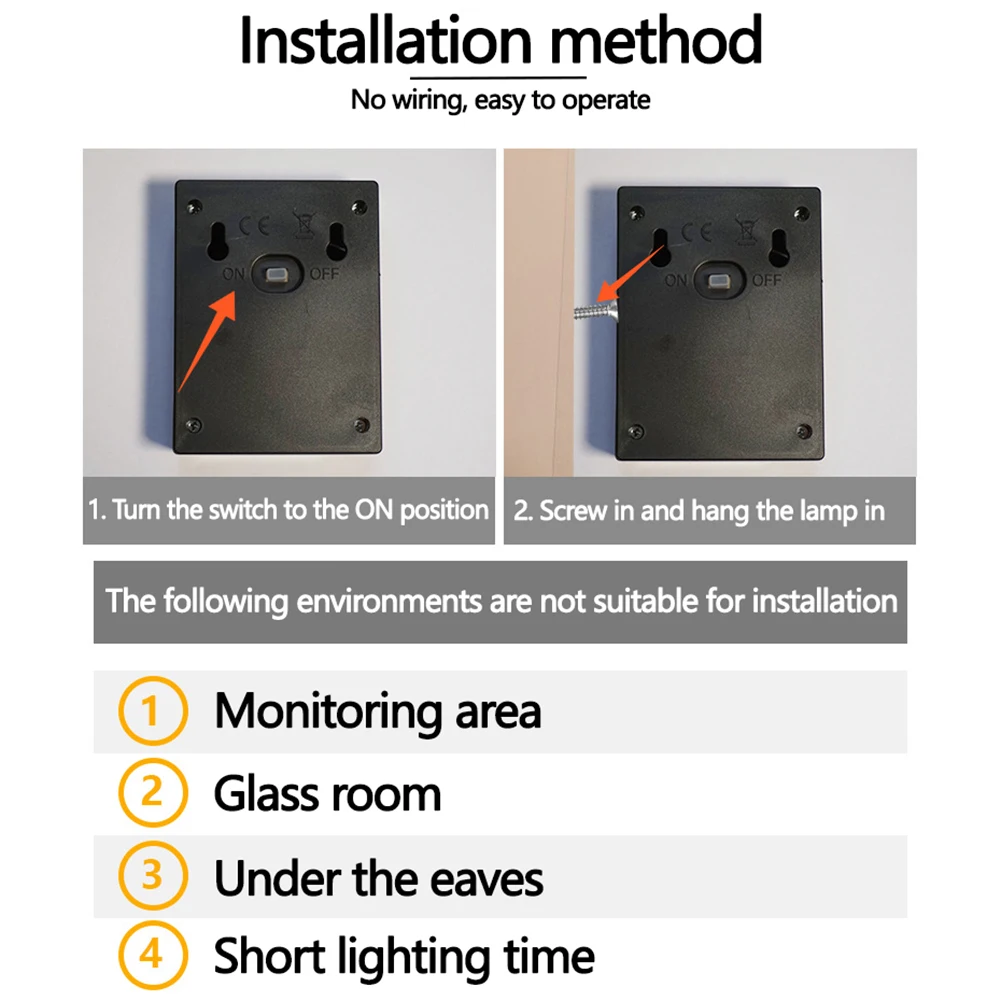 Installation method

No wiring, easy to operate

CE ON OFF

1. Turn the switch to the ON position

CE ON OFF

2. Screw in and hang the lamp in

The following environments are not suitable for installation

1 Monitoring area

2 Glass room

3 Under the eaves

4 Short lighting time