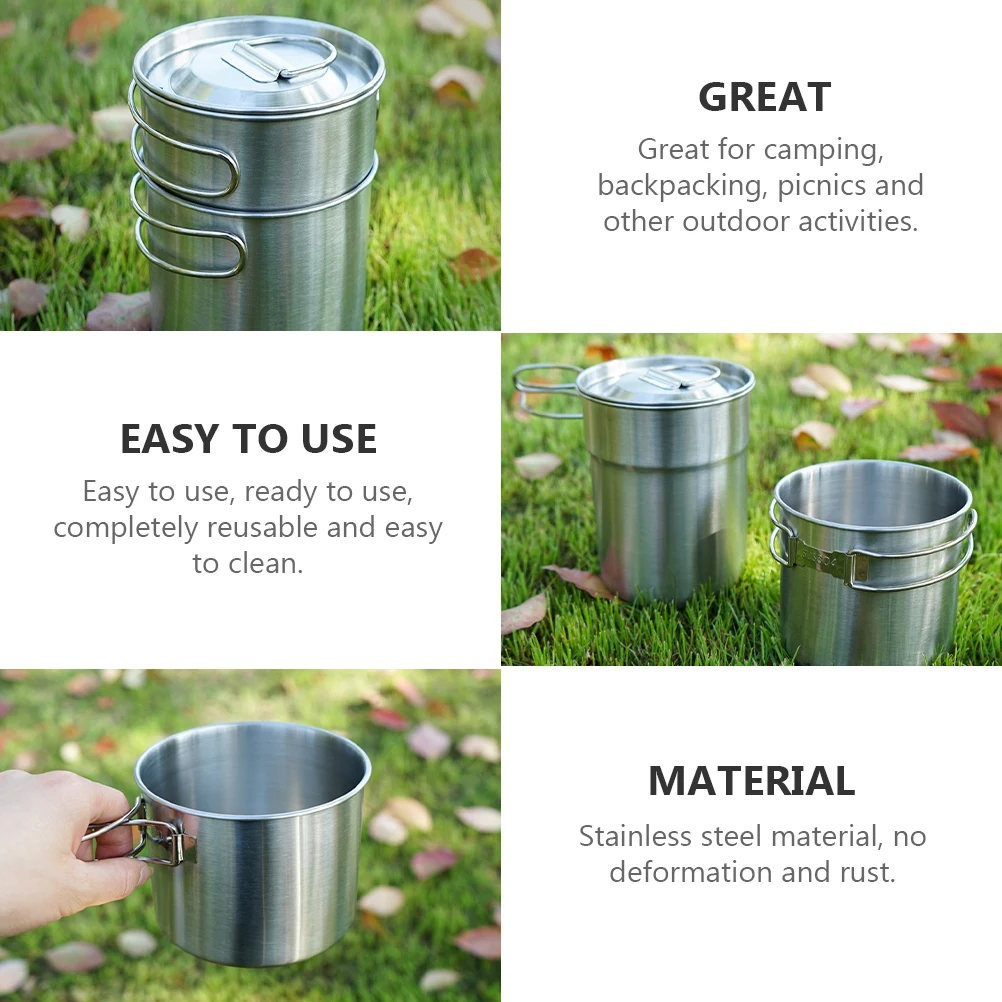 GREAT

Great for camping, backpacking, picnics and other outdoor activities.

EASY TO USE

Easy to use, ready to use, completely reusable and easy to clean.

MATERIAL

Stainless steel material, no deformation and rust.