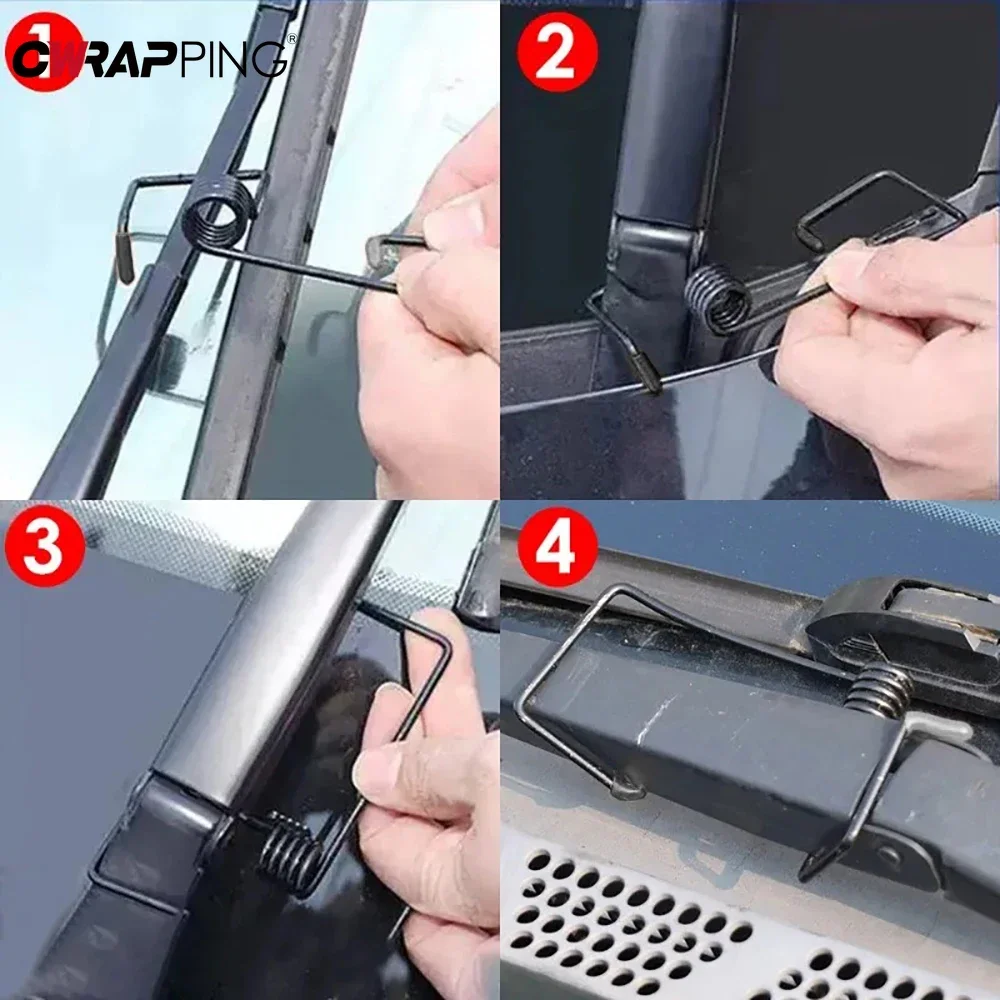 1
CWRAPPING®

2

3

4