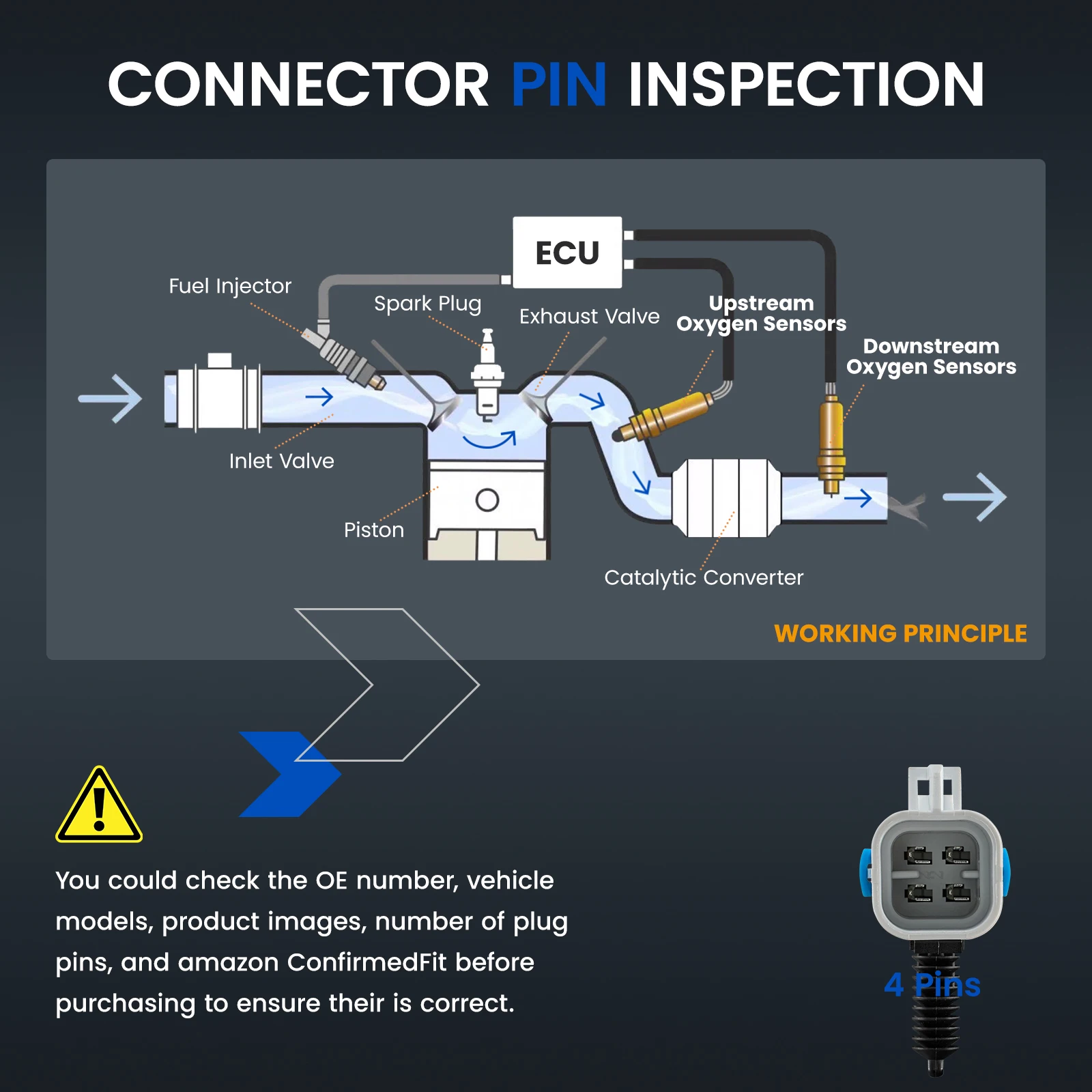 CONNECTOR PIN INSPECTION

ECU

Fuel Injector

Spark Plug

Exhaust Valve

Upstream Oxygen Sensors

Downstream Oxygen Sensors

Inlet Valve

Piston

Catalytic Converter

WORKING PRINCIPLE

You could check the OE number, vehicle models, product images, number of plug pins, and amazon ConfirmedFit before purchasing to ensure their is correct.

4 Pins