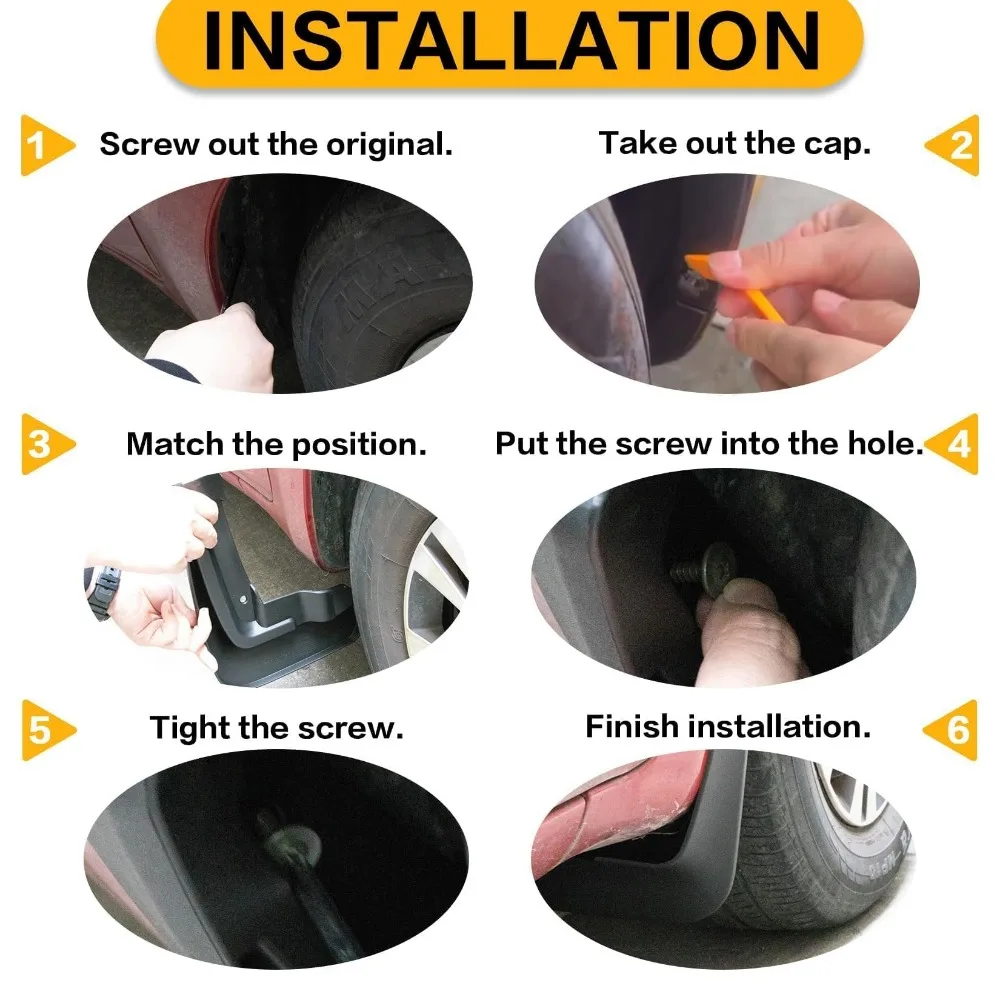 INSTALLATION

1 Screw out the original.

Take out the cap. 2

3 Match the position.

Put the screw into the hole. 4

5 Tight the screw.

Finish installation. 6