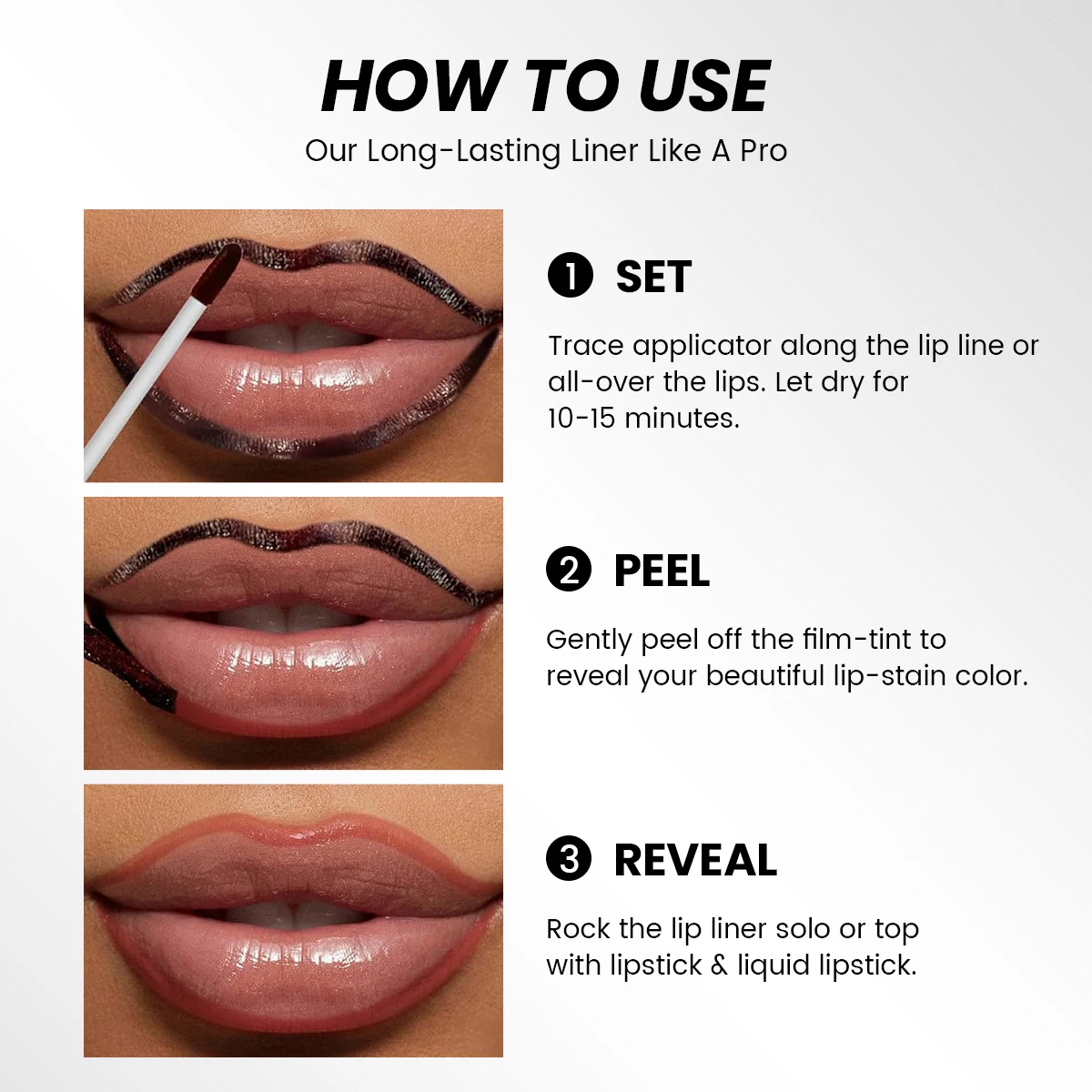 HOW TO USE

Our Long-Lasting Liner Like A Pro

1 SET

Trace applicator along the lip line or all-over the lips. Let dry for 10-15 minutes.

2 PEEL

Gently peel off the film-tint to reveal your beautiful lip-stain color.

3 REVEAL

Rock the lip liner solo or top with lipstick & liquid lipstick.