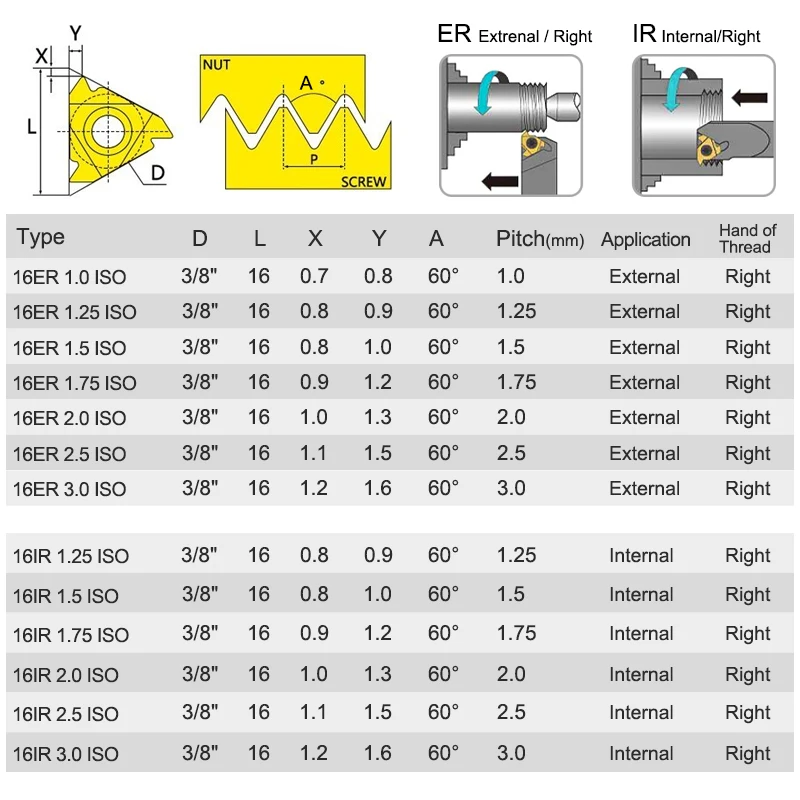 Y
X
L
D

NUT
A °
P
SCREW

ER Extrenal / Right

IR Internal/Right

| Type | D | L | X | Y | A | Pitch(mm) | Application | Hand of Thread |
|---|---|---|---|---|---|---|---|---|
| 16ER 1.0 ISO | 3/8" | 16 | 0.7 | 0.8 | 60° | 1.0 | External | Right |
| 16ER 1.25 ISO | 3/8" | 16 | 0.8 | 0.9 | 60° | 1.25 | External | Right |
| 16ER 1.5 ISO | 3/8" | 16 | 0.8 | 1.0 | 60° | 1.5 | External | Right |
| 16ER 1.75 ISO | 3/8" | 16 | 0.9 | 1.2 | 60° | 1.75 | External | Right |
| 16ER 2.0 ISO | 3/8" | 16 | 1.0 | 1.3 | 60° | 2.0 | External | Right |
| 16ER 2.5 ISO | 3/8" | 16 | 1.1 | 1.5 | 60° | 2.5 | External | Right |
| 16ER 3.0 ISO | 3/8" | 16 | 1.2 | 1.6 | 60° | 3.0 | External | Right |
| 16IR 1.25 ISO | 3/8" | 16 | 0.8 | 0.9 | 60° | 1.25 | Internal | Right |
| 16IR 1.5 ISO | 3/8" | 16 | 0.8 | 1.0 | 60° | 1.5 | Internal | Right |
| 16IR 1.75 ISO | 3/8" | 16 | 0.9 | 1.2 | 60° | 1.75 | Internal | Right |
| 16IR 2.0 ISO | 3/8" | 16 | 1.0 | 1.3 | 60° | 2.0 | Internal | Right |
| 16IR 2.5 ISO | 3/8" | 16 | 1.1 | 1.5 | 60° | 2.5 | Internal | Right |
| 16IR 3.0 ISO | 3/8" | 16 | 1.2 | 1.6 | 60° | 3.0 | Internal | Right |