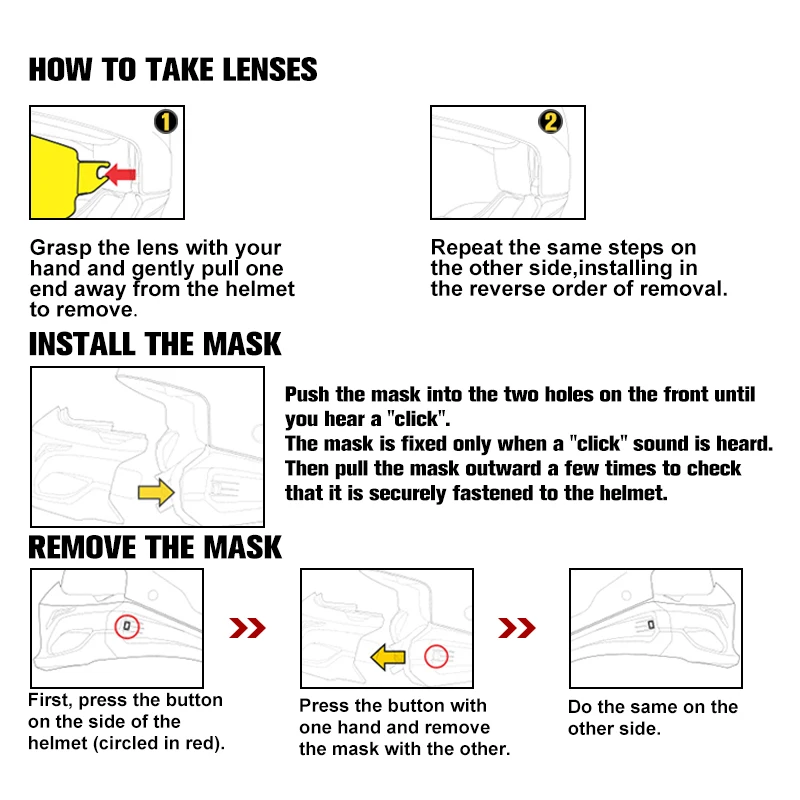 HOW TO TAKE LENSES

1

Grasp the lens with your hand and gently pull one end away from the helmet to remove.

2

Repeat the same steps on the other side,installing in the reverse order of removal.

INSTALL THE MASK

Push the mask into the two holes on the front until you hear a "click".
The mask is fixed only when a "click" sound is heard.
Then pull the mask outward a few times to check that it is securely fastened to the helmet.

REMOVE THE MASK

First, press the button on the side of the helmet (circled in red).

Press the button with one hand and remove the mask with the other.

Do the same on the other side.